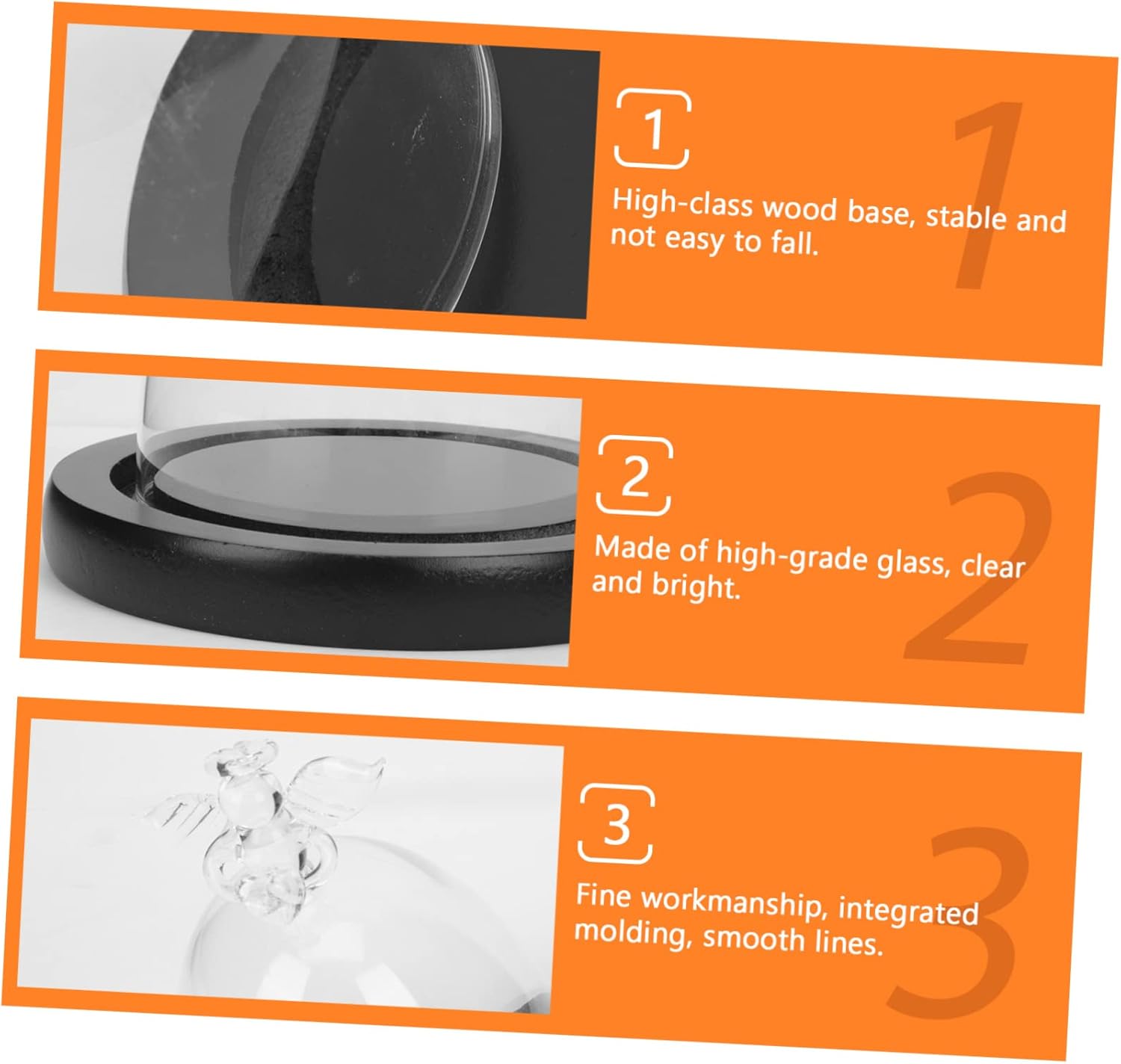 1
1
High-class wood base, stable and not easy to fall.

2
2
Made of high-grade glass, clear and bright.

3
3
Fine workmanship, integrated molding, smooth lines.