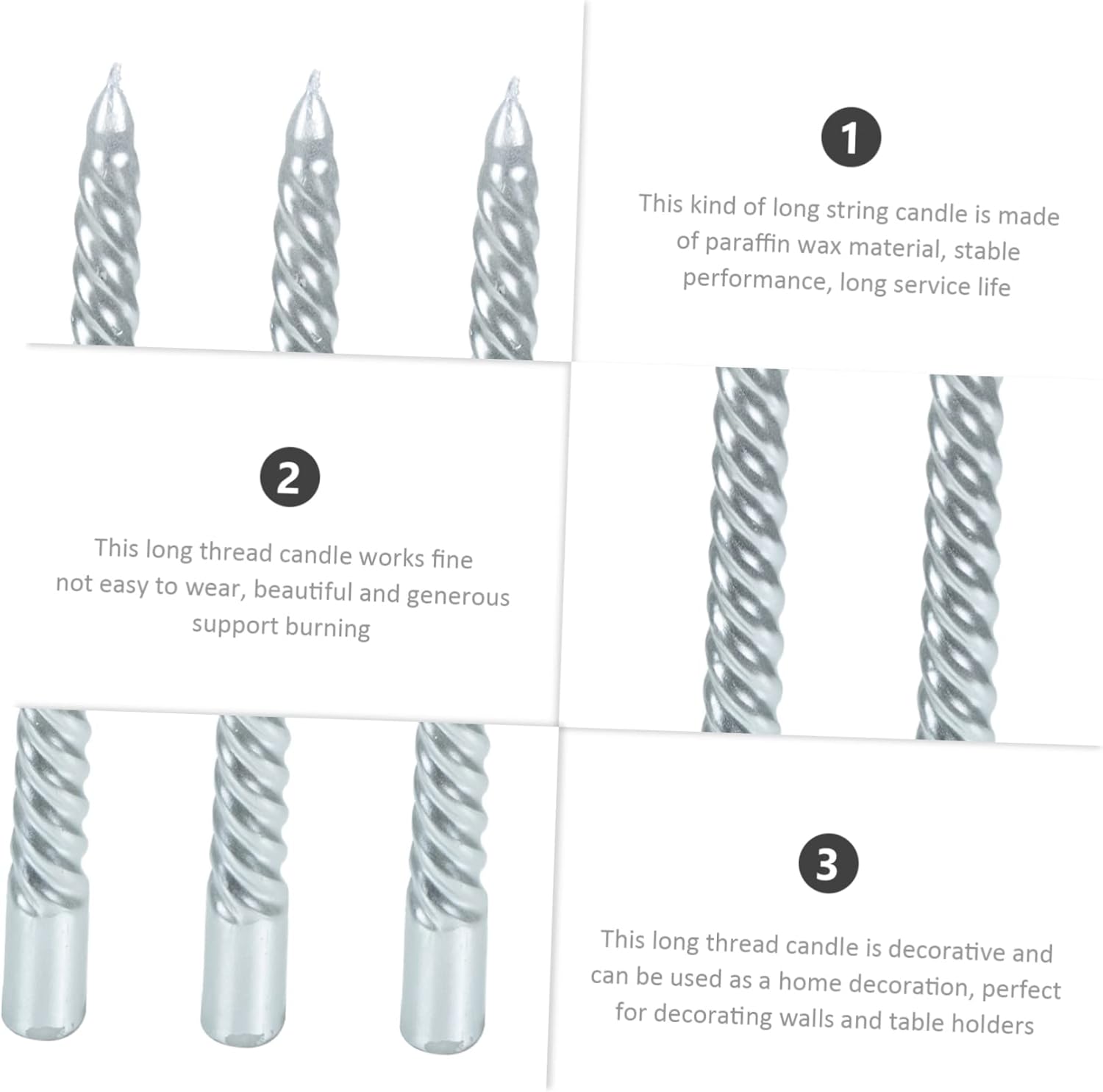 1

This kind of long string candle is made of paraffin wax material, stable performance, long service life

2

This long thread candle works fine not easy to wear, beautiful and generous support burning

3

This long thread candle is decorative and can be used as a home decoration, perfect for decorating walls and table holders