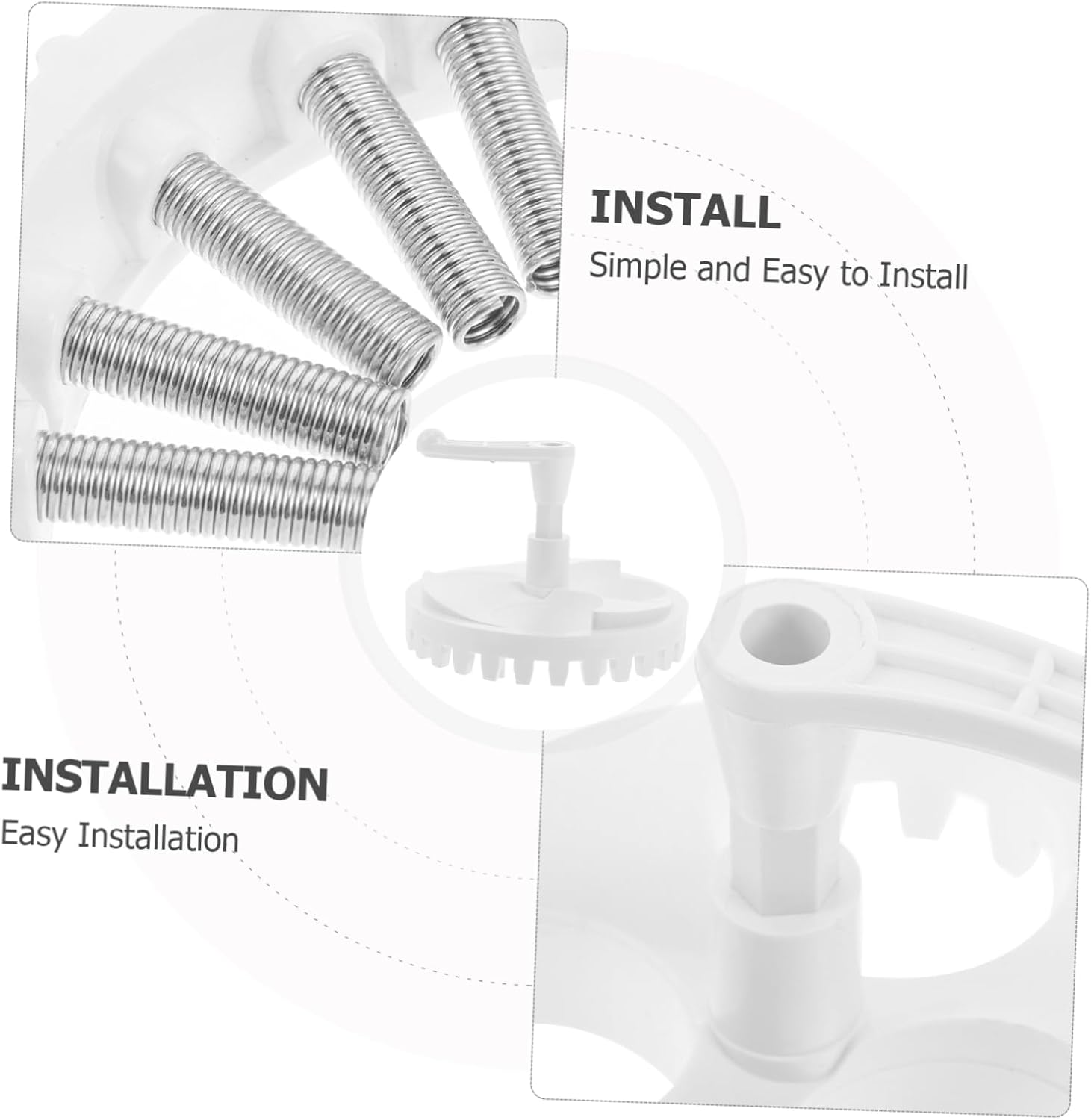 INSTALL
Simple and Easy to Install

INSTALLATION
Easy Installation