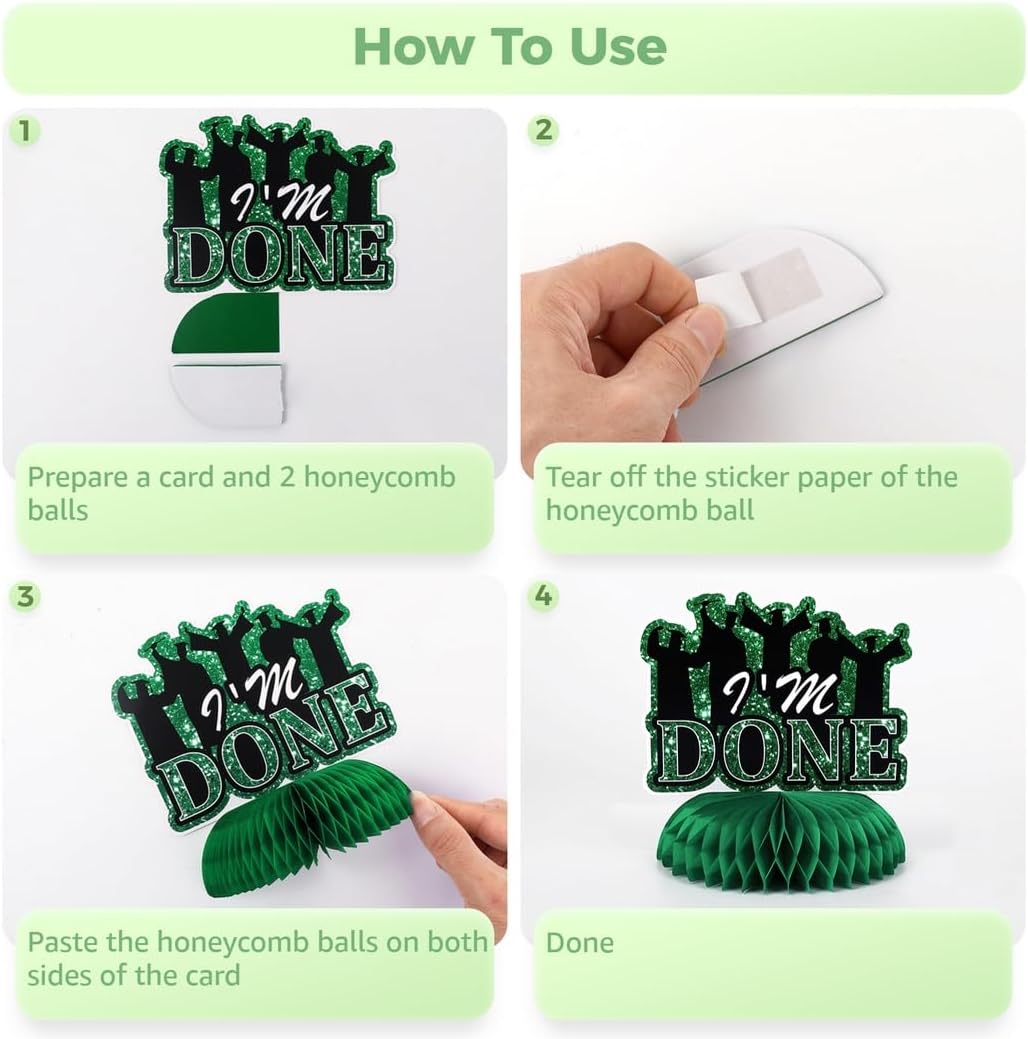 How To Use

1

I'M DONE

Prepare a card and 2 honeycomb balls

2

Tear off the sticker paper of the honeycomb ball

3

I'M DONE

Paste the honeycomb balls on both sides of the card

4

I'M DONE

Done