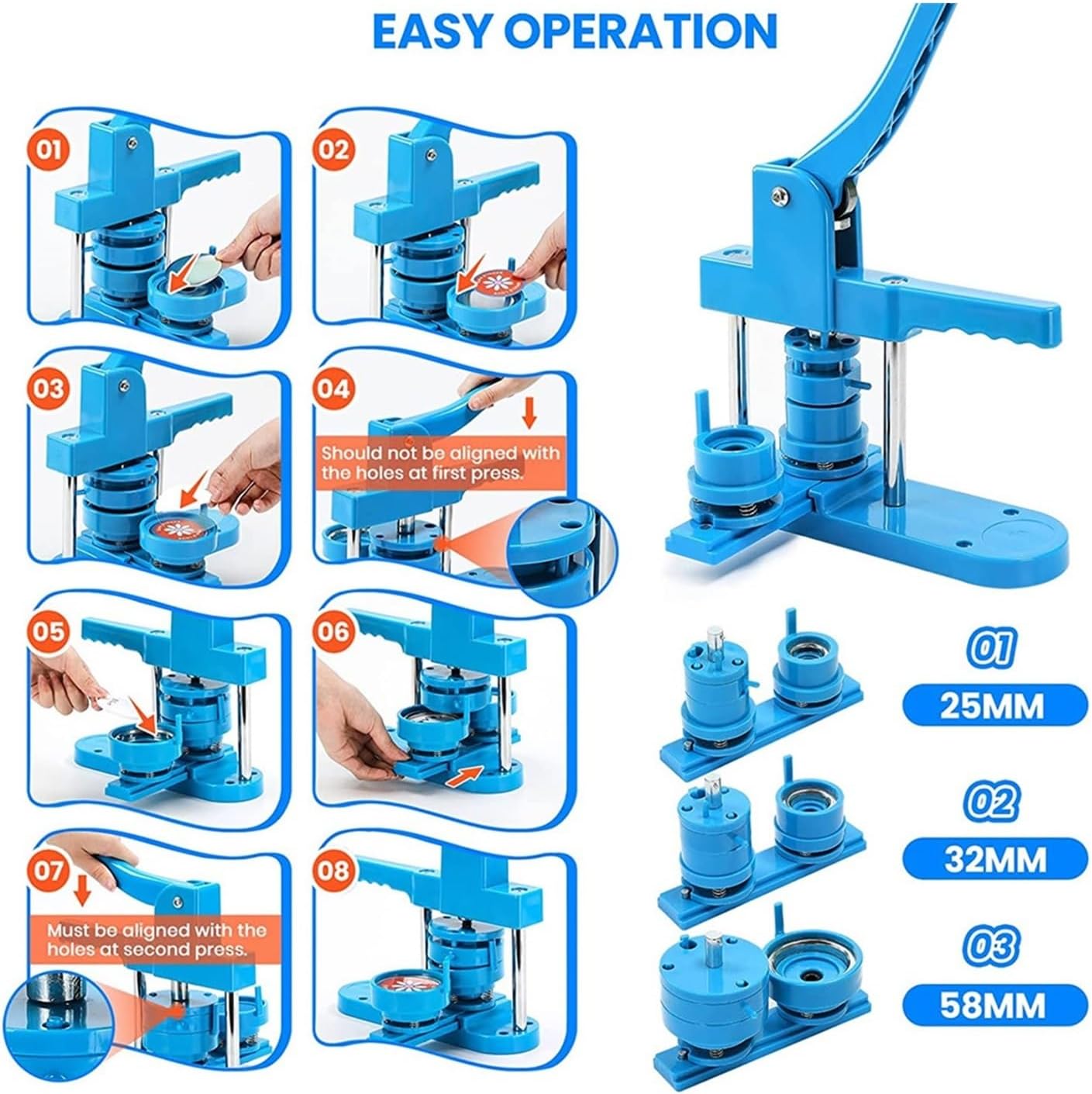 EASY OPERATION

01

02

03

04

Should not be aligned with the holes at first press.

05

06

07

Must be aligned with the holes at second press.

08

01
25MM

02
32MM

03
58MM