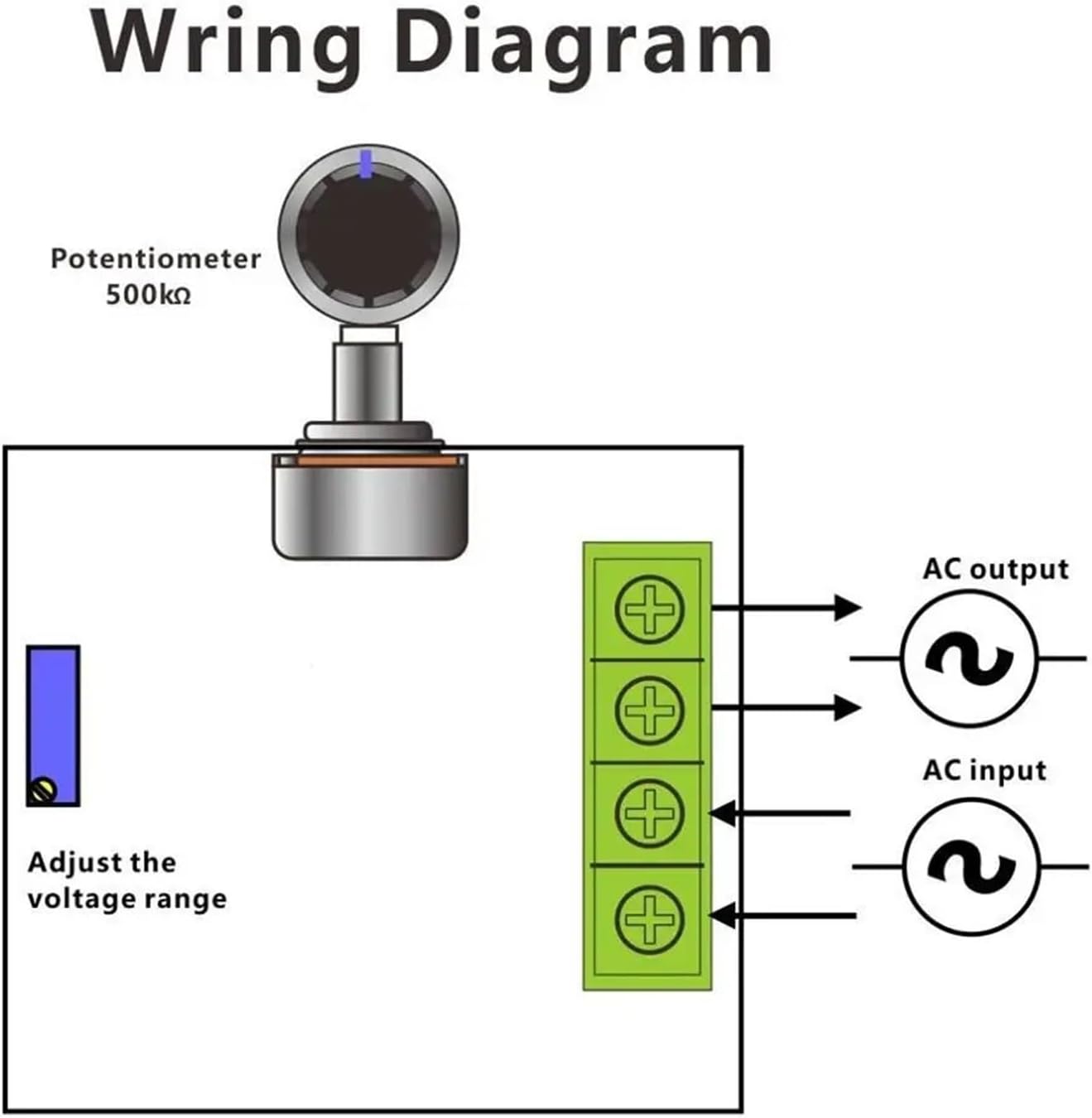 Wring Diagram

Potentiometer
500kΩ

AC output

AC input

Adjust the voltage range