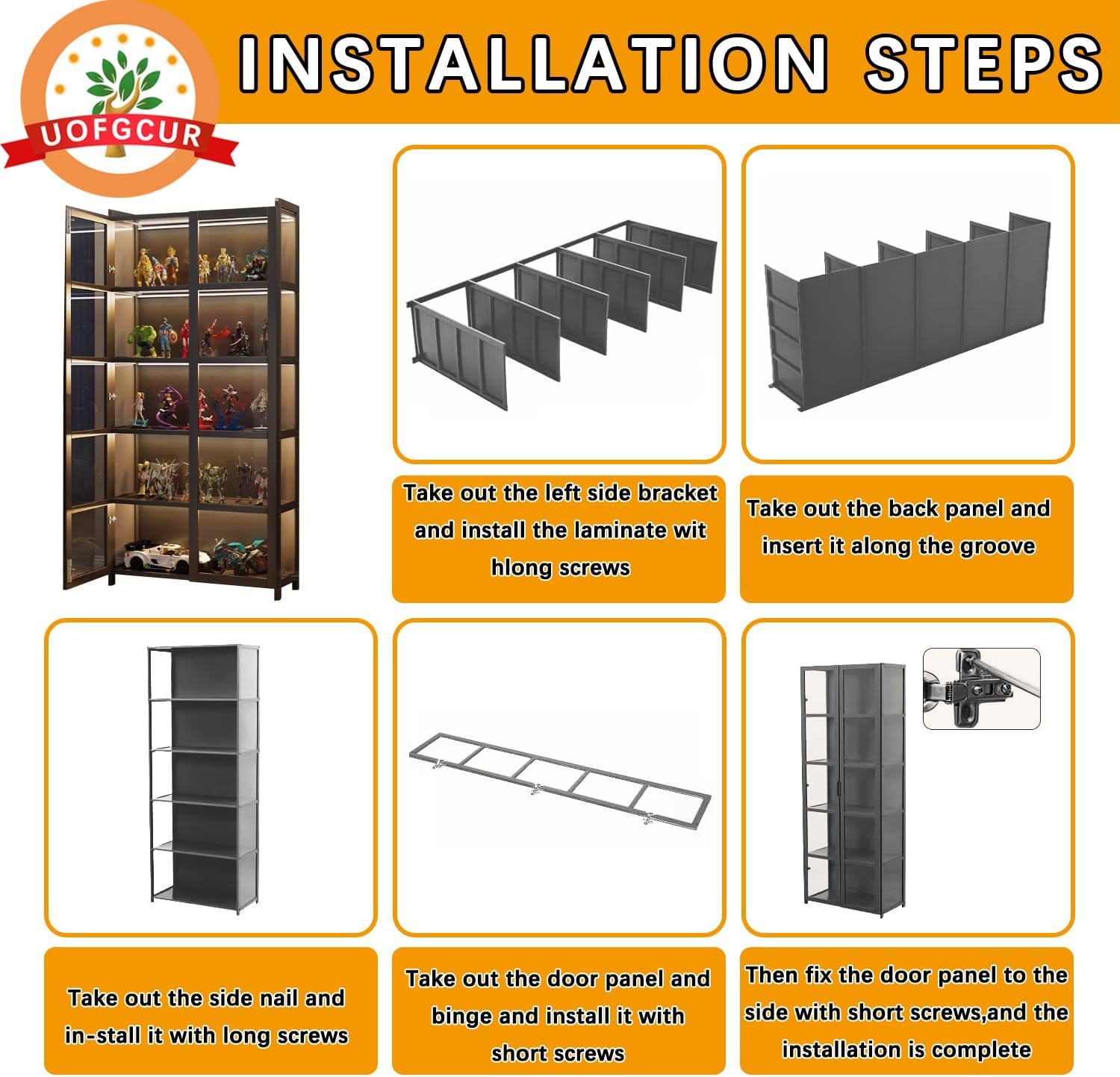 UOFGCUR

INSTALLATION STEPS

Take out the left side bracket and install the laminate wit hlong screws

Take out the back panel and insert it along the groove

Take out the side nail and in-stall it with long screws

Take out the door panel and binge and install it with short screws

Then fix the door panel to the side with short screws,and the installation is complete