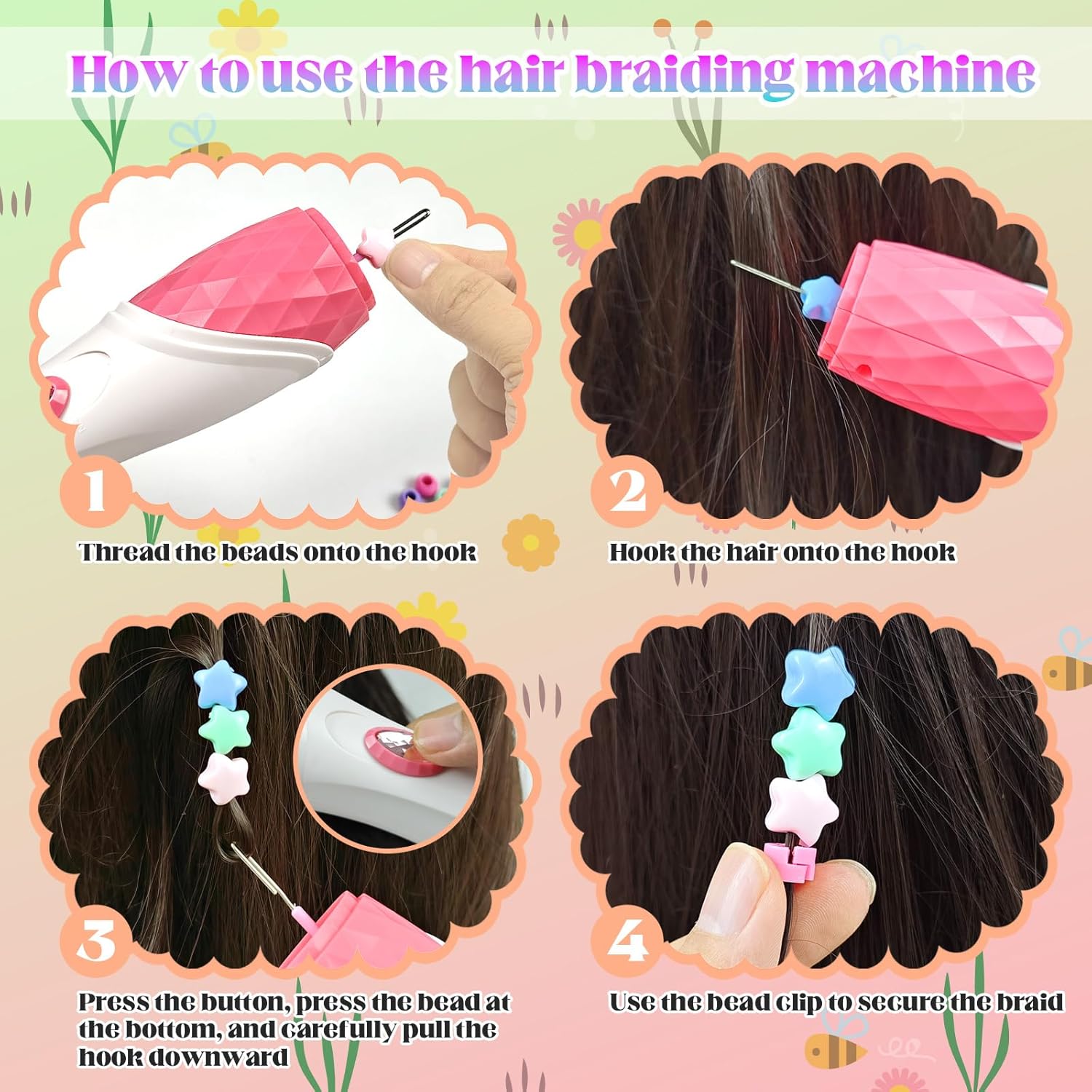 How to use the hair braiding machine

1

Thread the beads onto the hook

2

Hook the hair onto the hook

3

Press the button, press the bead at the bottom, and carefully pull the hook downward

4

Use the bead clip to secure the braid