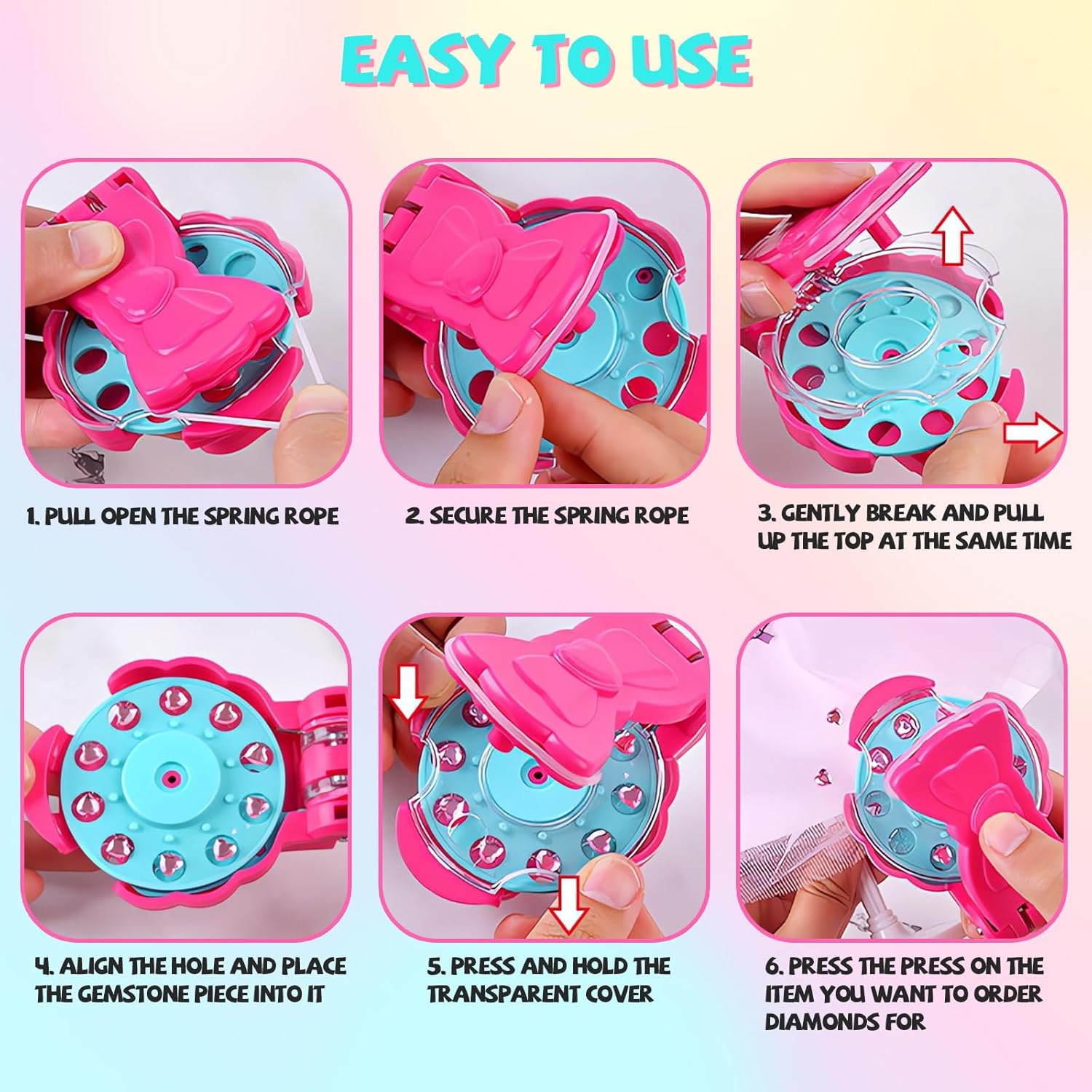 EASY TO USE

1. PULL OPEN THE SPRING ROPE

2. SECURE THE SPRING ROPE

3. GENTLY BREAK AND PULL UP THE TOP AT THE SAME TIME

4. ALIGN THE HOLE AND PLACE THE GEMSTONE PIECE INTO IT

5. PRESS AND HOLD THE TRANSPARENT COVER

6. PRESS THE PRESS ON THE ITEM YOU WANT TO ORDER DIAMONDS FOR