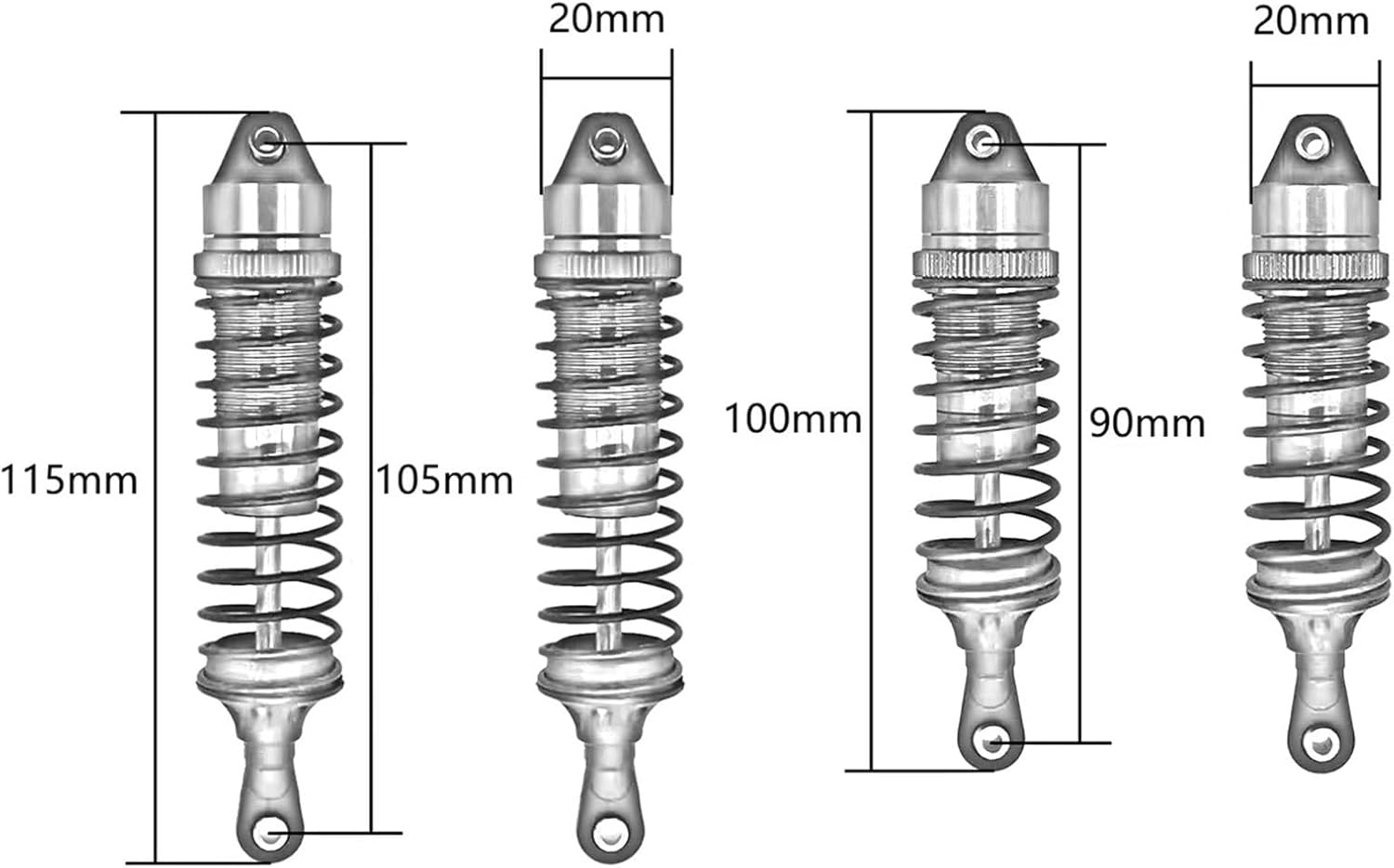 20mm

20mm

115mm

105mm

100mm

90mm