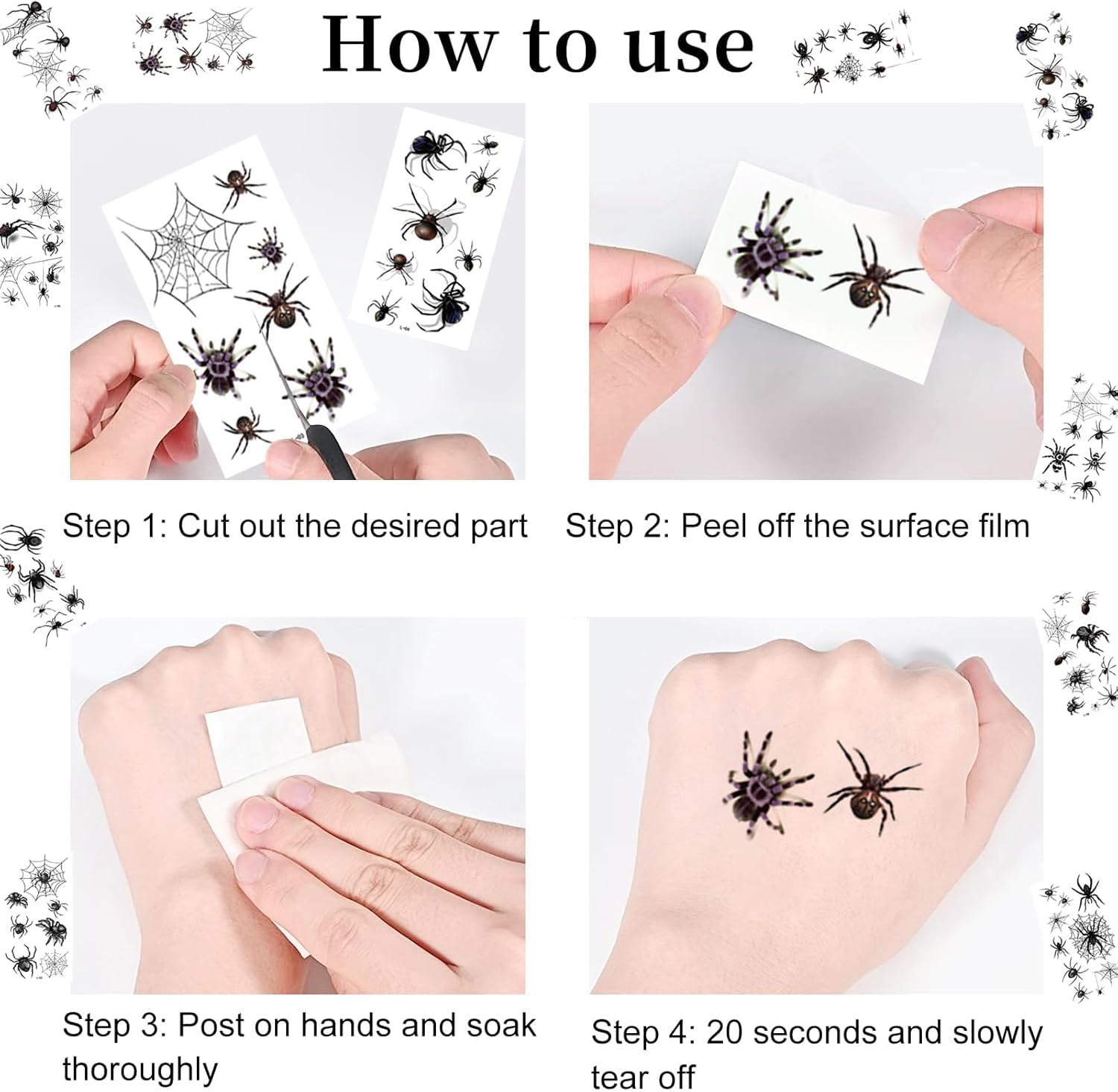 How to use

Step 1: Cut out the desired part

Step 2: Peel off the surface film

Step 3: Post on hands and soak thoroughly

Step 4: 20 seconds and slowly tear off