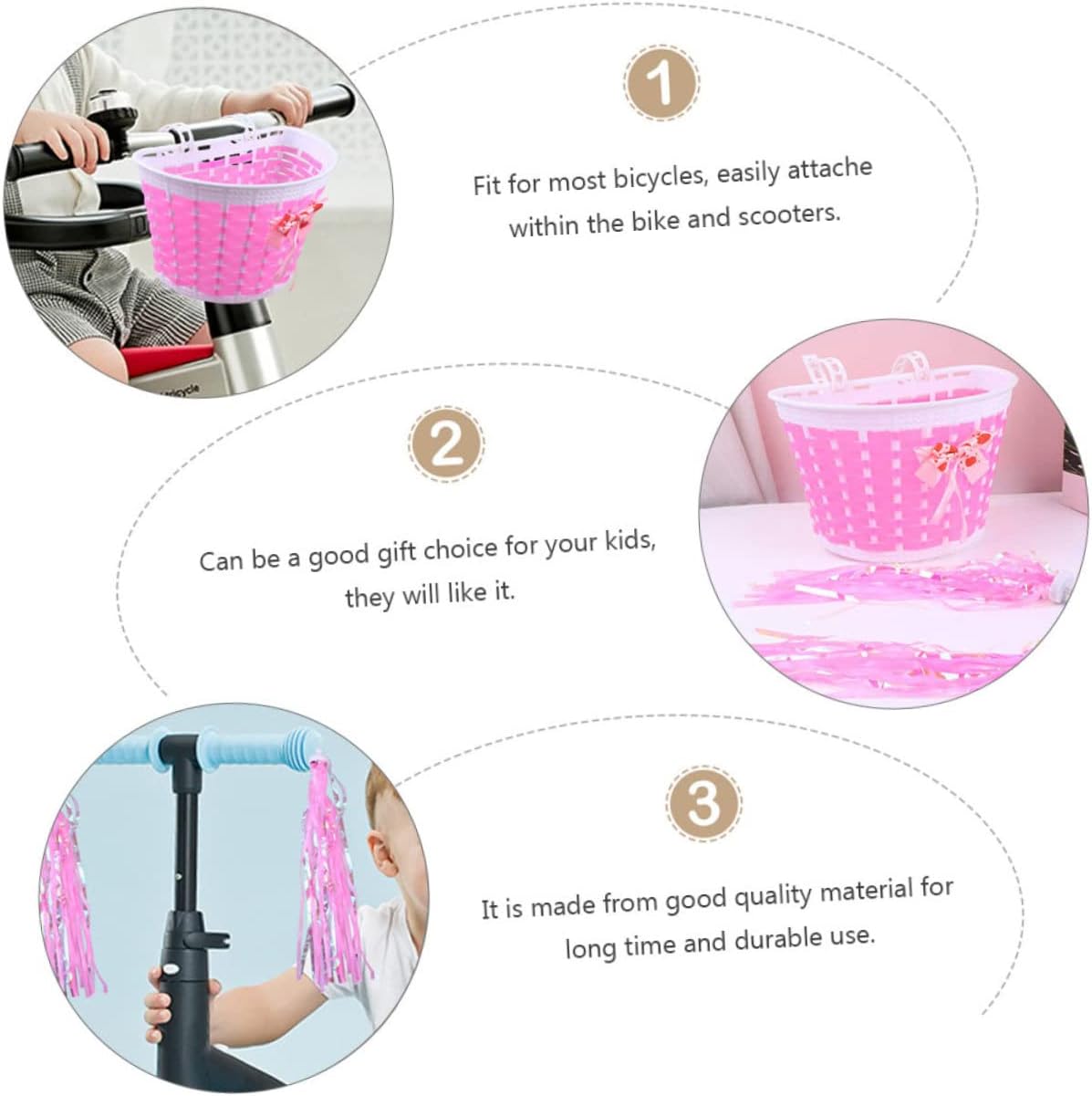 1

Fit for most bicycles, easily attache within the bike and scooters.

2

Can be a good gift choice for your kids, they will like it.

3

It is made from good quality material for long time and durable use.