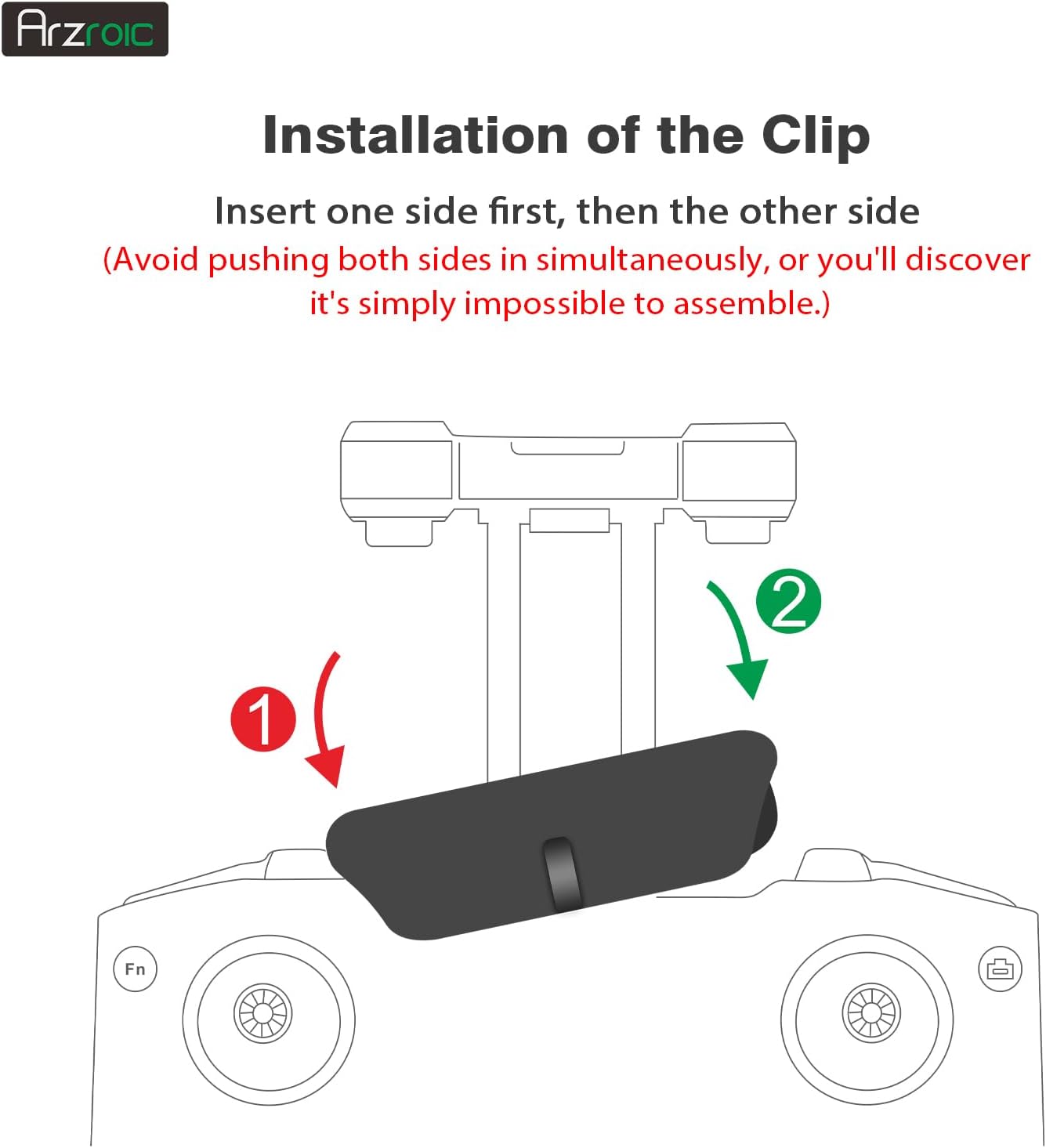 Arzroic

Installation of the Clip

Insert one side first, then the other side

(Avoid pushing both sides in simultaneously, or you'll discover it's simply impossible to assemble.)

2

1

Fn