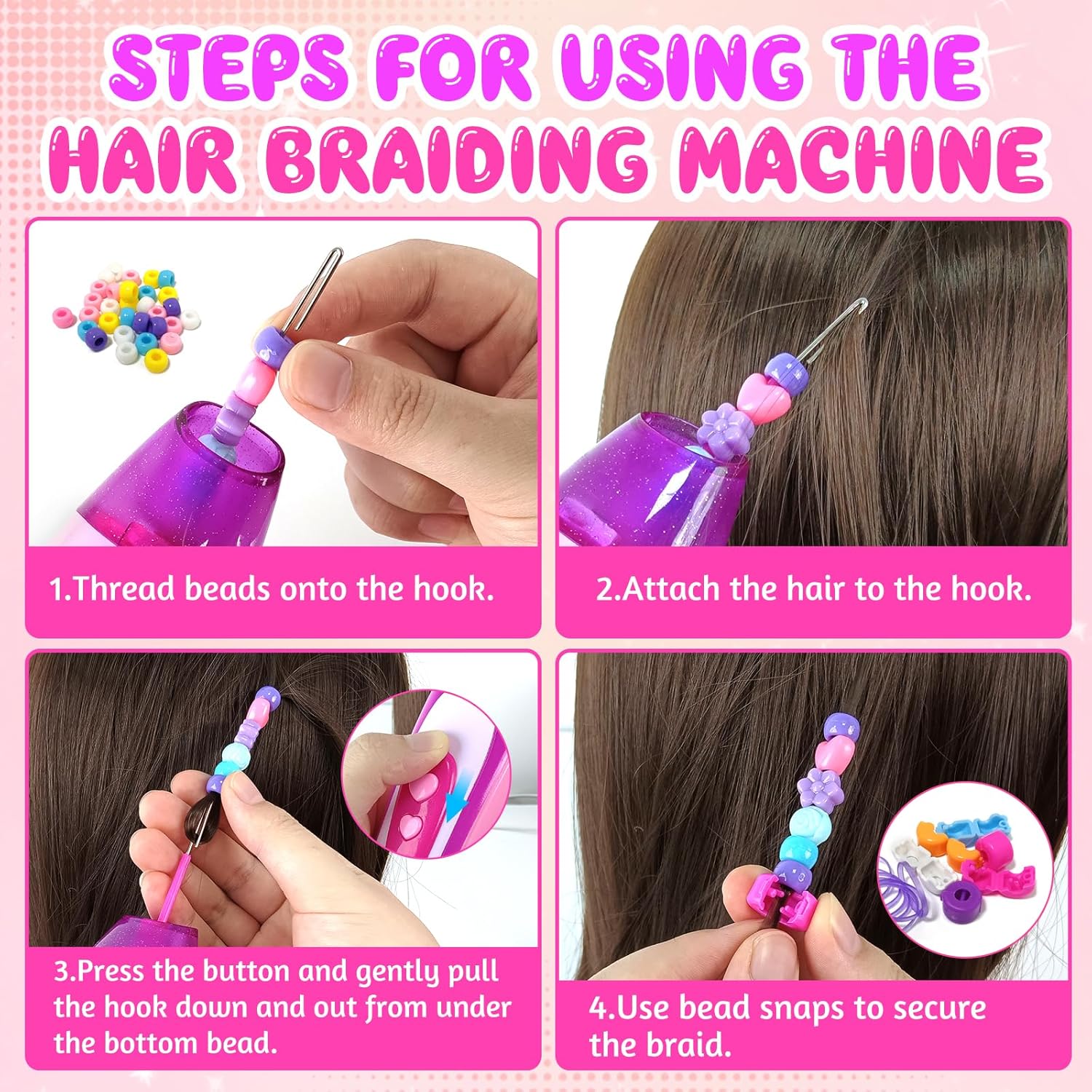 STEPS FOR USING THE HAIR BRAIDING MACHINE

1.Thread beads onto the hook.

2.Attach the hair to the hook.

3.Press the button and gently pull the hook down and out from under the bottom bead.

4.Use bead snaps to secure the braid.