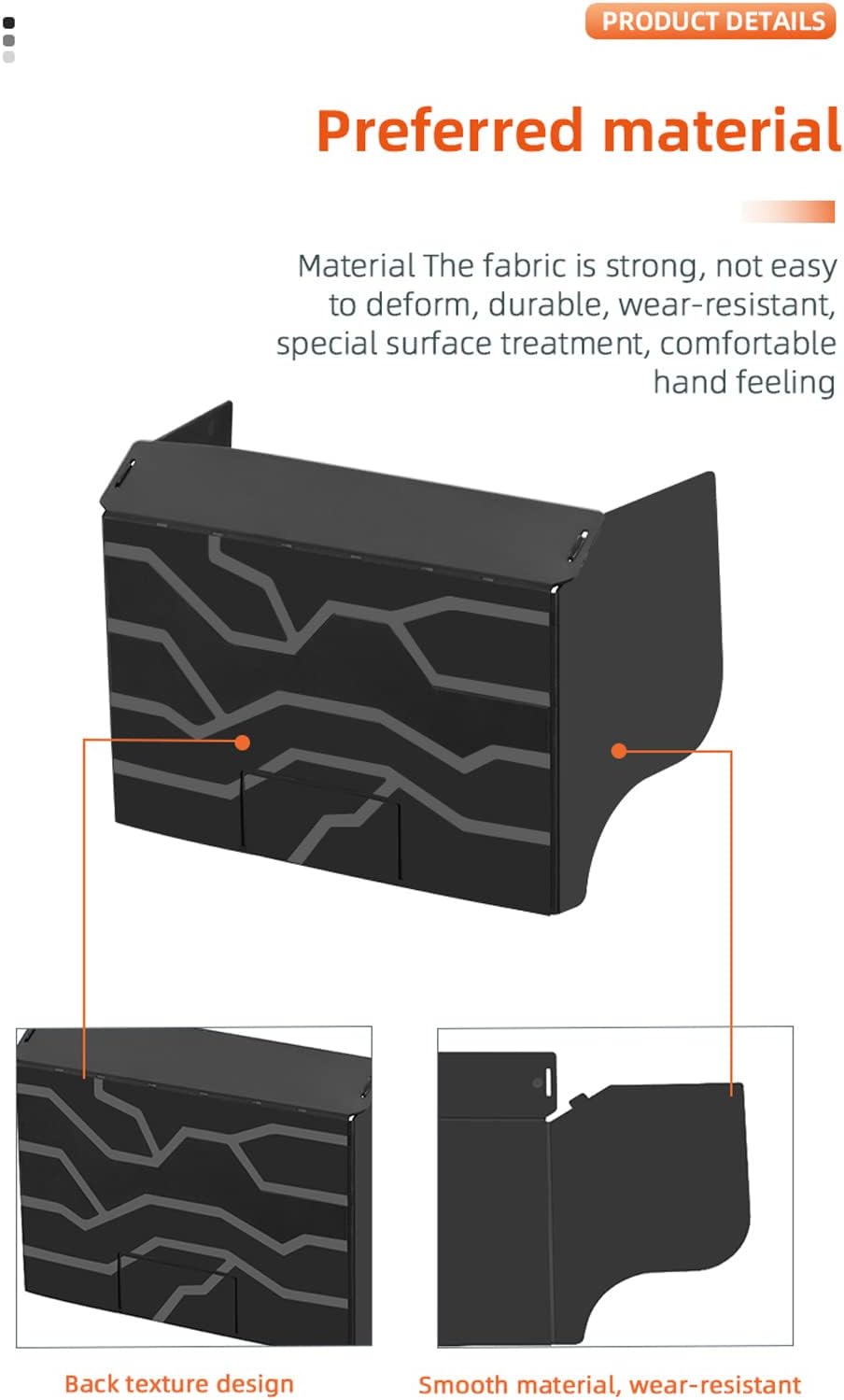 PRODUCT DETAILS

Preferred material

Material The fabric is strong, not easy to deform, durable, wear-resistant, special surface treatment, comfortable hand feeling

Back texture design

Smooth material, wear-resistant