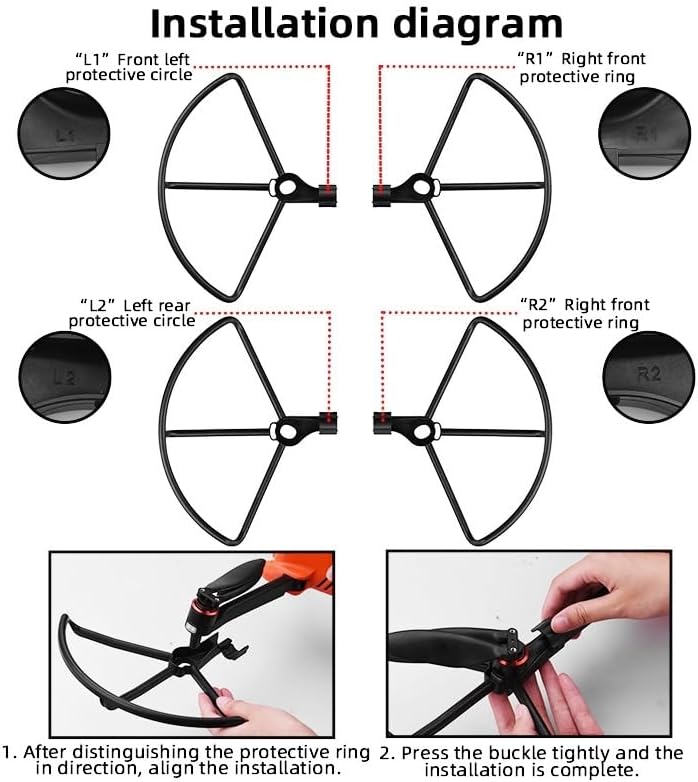 Installation diagram

"L1" Front left protective circle

"R1" Right front protective ring

L1

R1

"L2" Left rear protective circle

"R2" Right front protective ring

L2

R2

1. After distinguishing the protective ring in direction, align the installation.

2. Press the buckle tightly and the installation is complete.