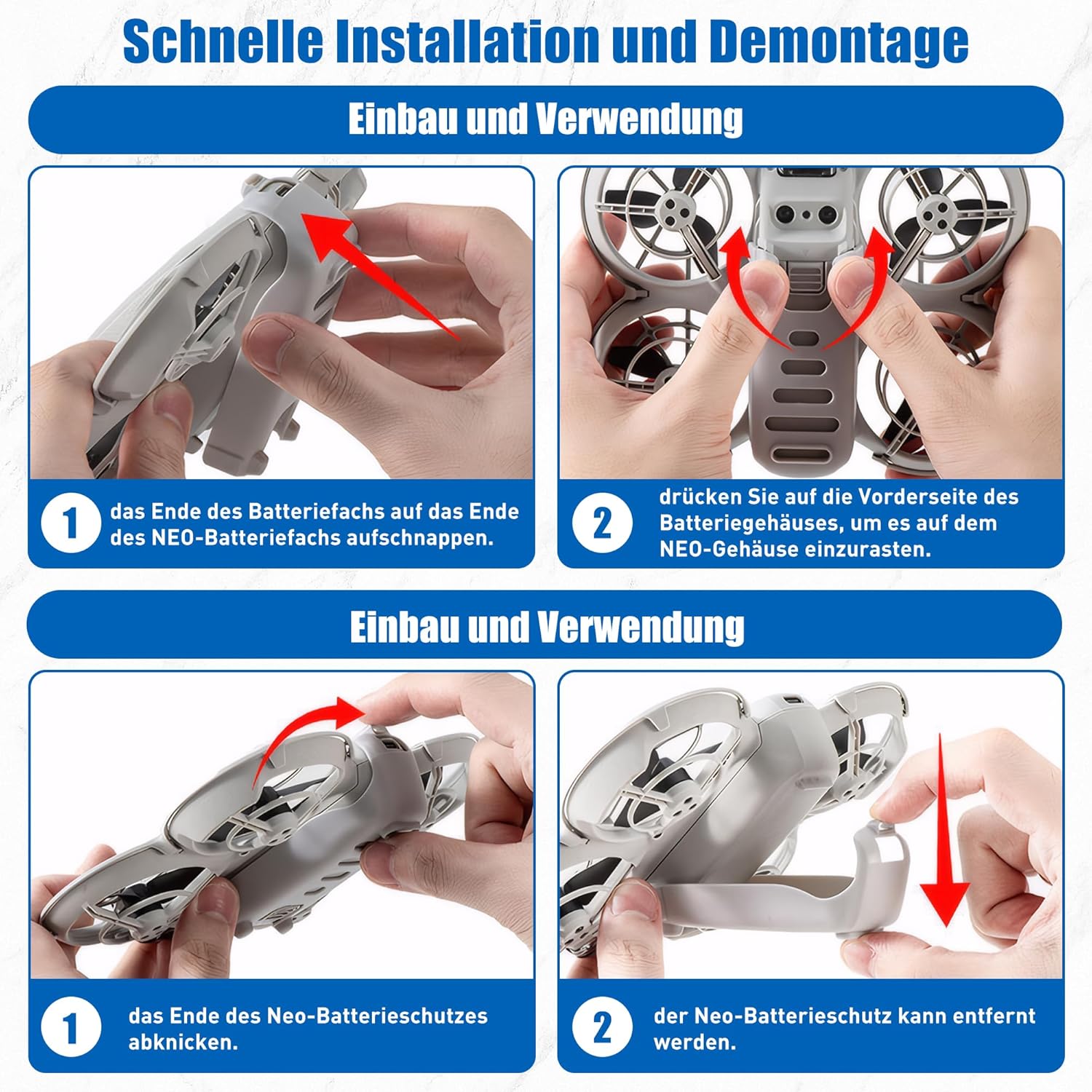 Schnelle Installation und Demontage

Einbau und Verwendung

1 das Ende des Batteriefachs auf das Ende des NEO-Batteriefachs aufschnappen.

2 drücken Sie auf die Vorderseite des Batteriegehäuses, um es auf dem NEO-Gehäuse einzurasten.

Einbau und Verwendung

1 das Ende des Neo-Batterieschutzes abknicken.

2 der Neo-Batterieschutz kann entfernt werden.