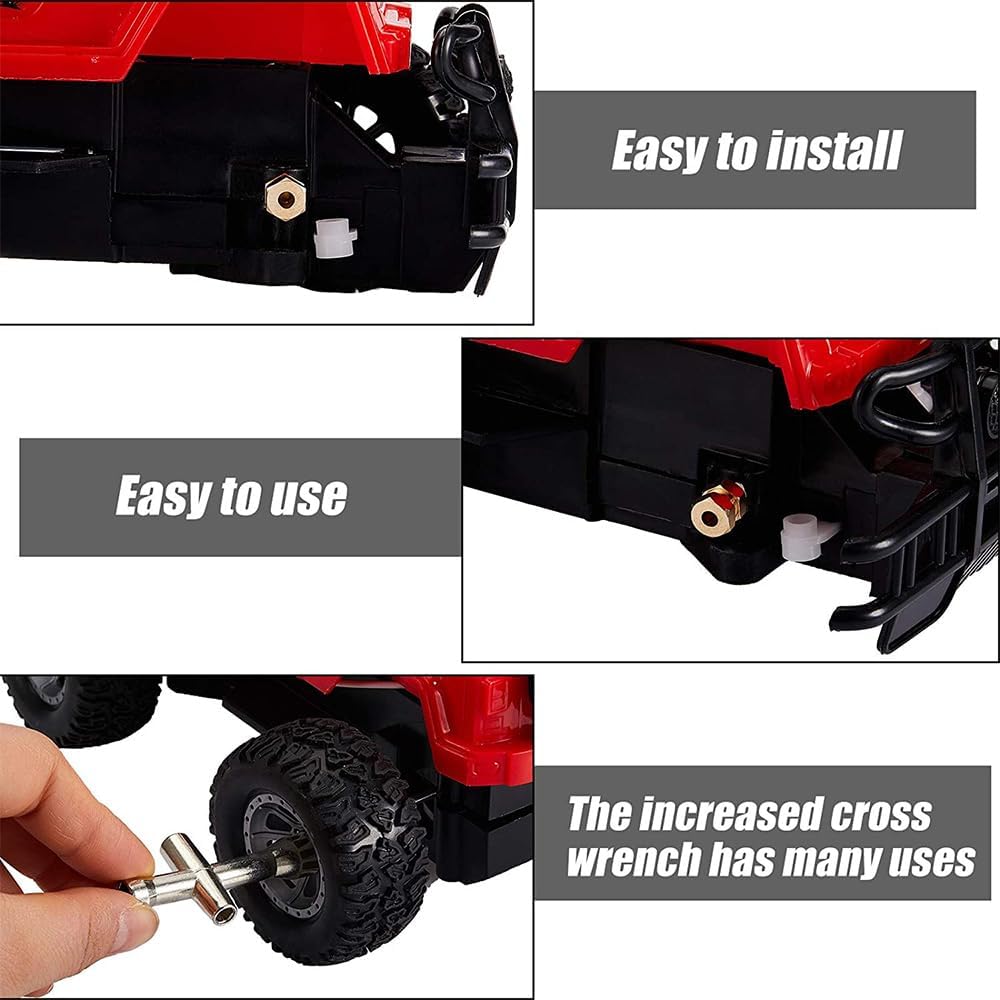 Easy to install

Easy to use

The increased cross wrench has many uses