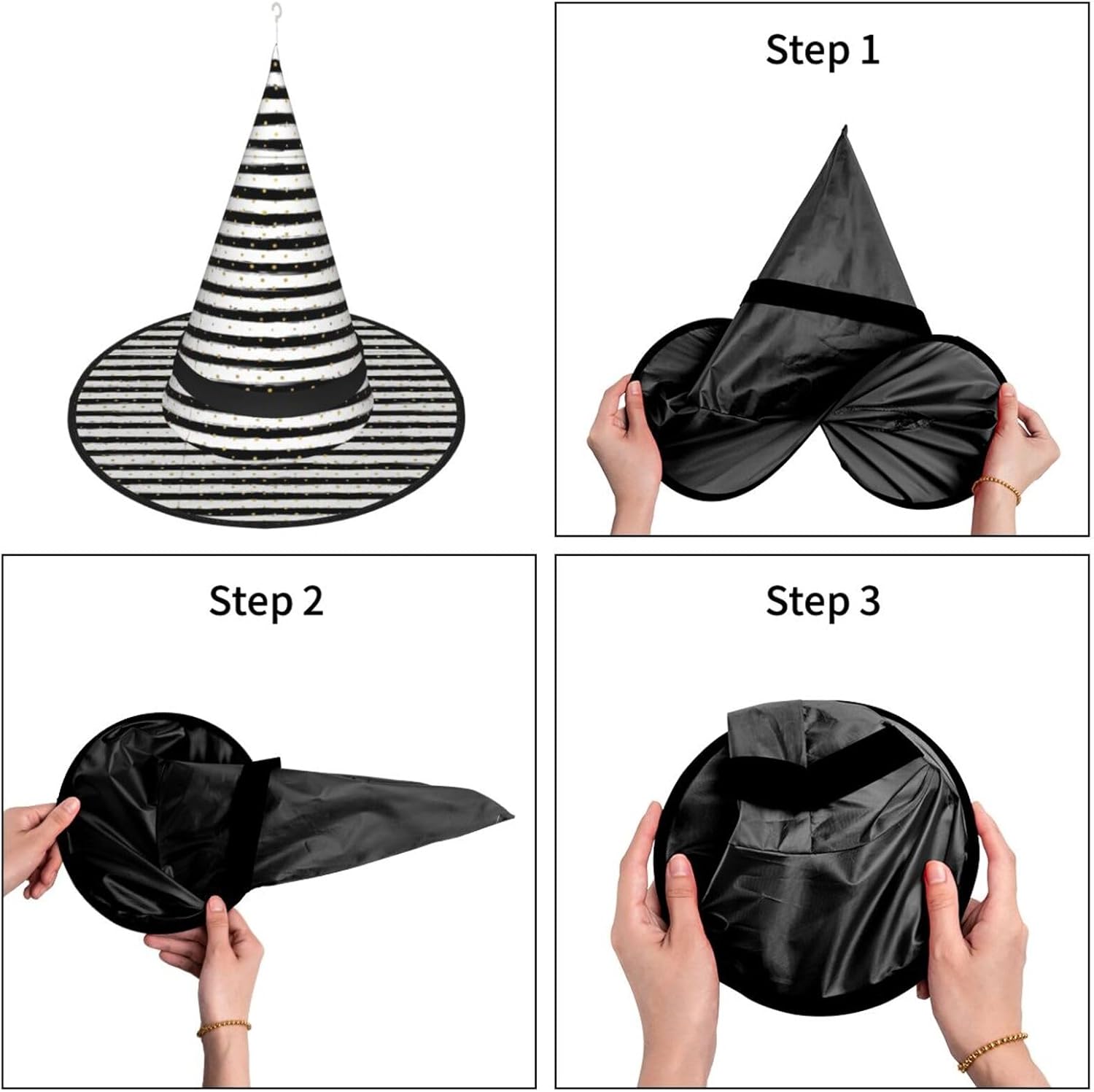 Step 1

Step 2

Step 3