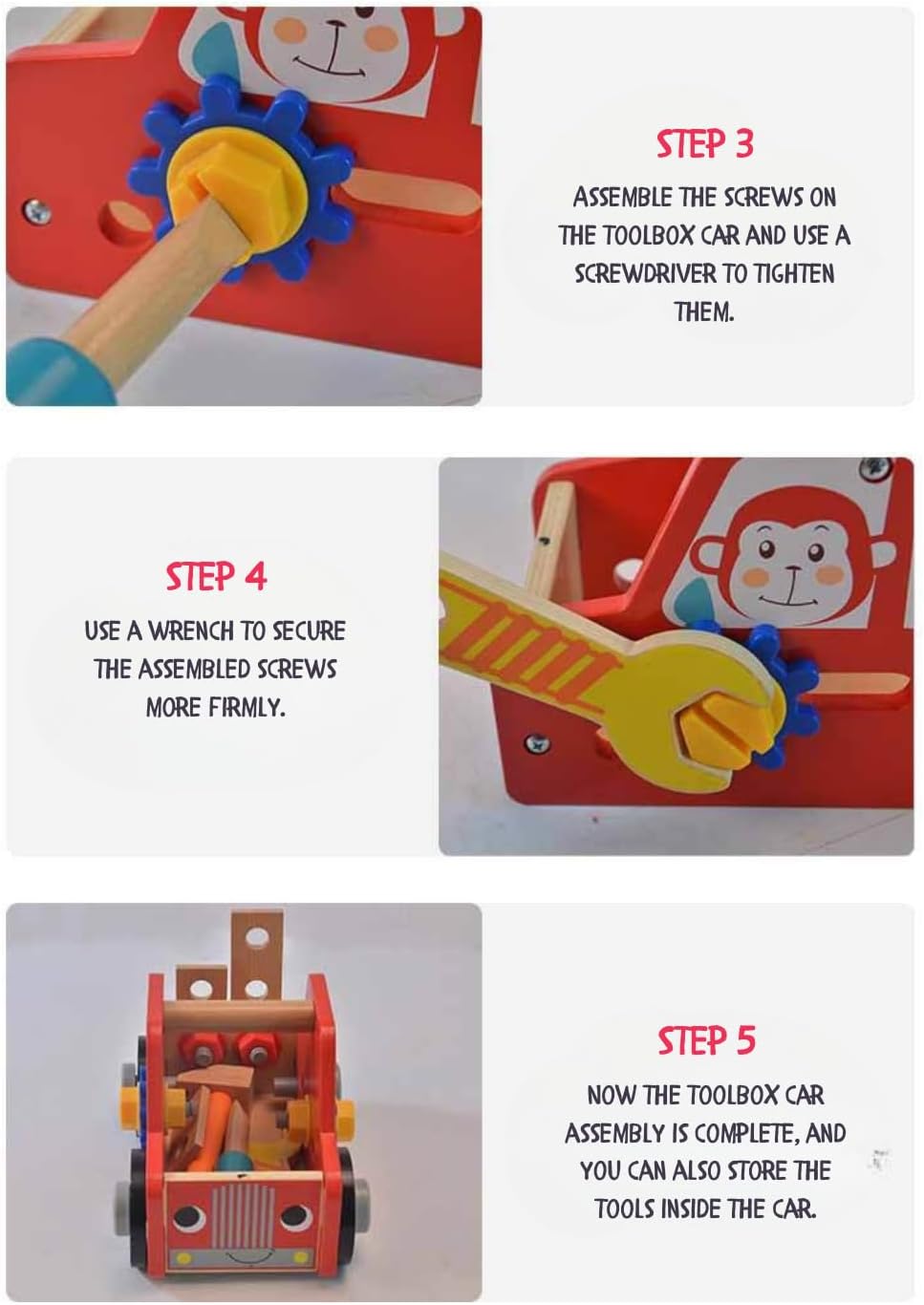 STEP 3

ASSEMBLE THE SCREWS ON THE TOOLBOX CAR AND USE A SCREWDRIVER TO TIGHTEN THEM.

STEP 4

USE A WRENCH TO SECURE THE ASSEMBLED SCREWS MORE FIRMLY.

STEP 5

NOW THE TOOLBOX CAR ASSEMBLY IS COMPLETE, AND YOU CAN ALSO STORE THE TOOLS INSIDE THE CAR.