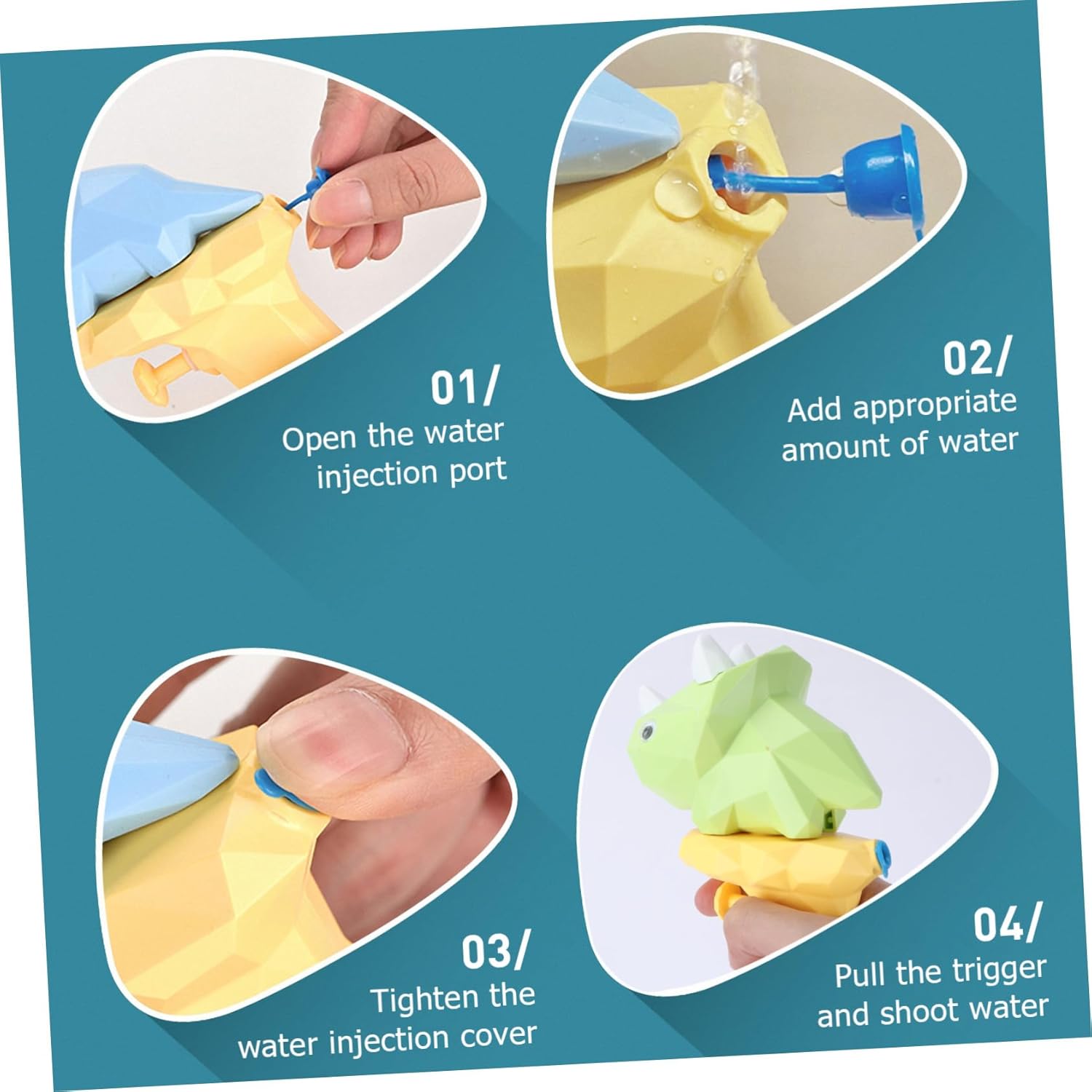 01/
Open the water injection port

02/
Add appropriate amount of water

03/
Tighten the water injection cover

04/
Pull the trigger and shoot water