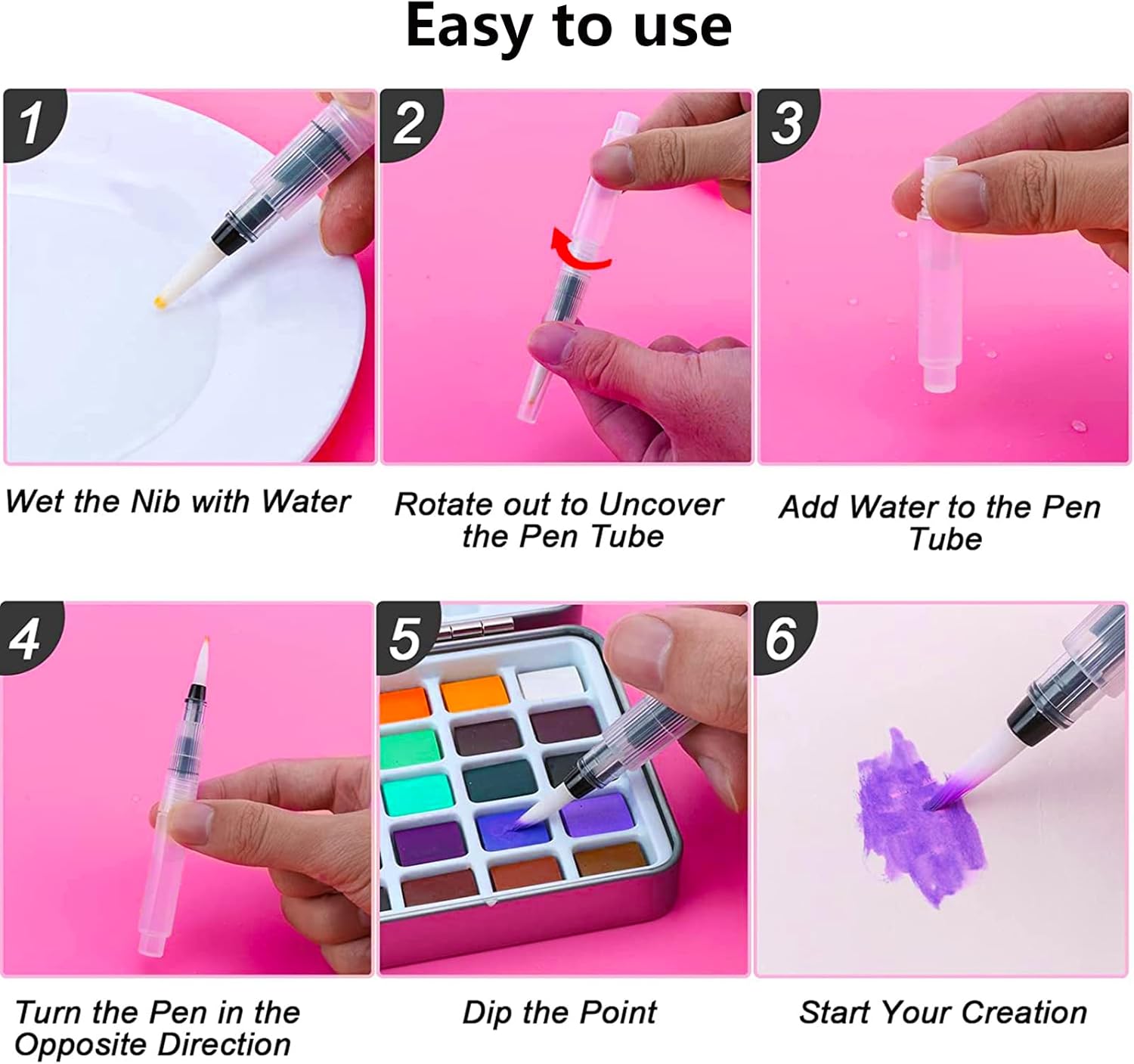 Easy to use

1

Wet the Nib with Water

2

Rotate out to Uncover the Pen Tube

3

Add Water to the Pen Tube

4

Turn the Pen in the Opposite Direction

5

Dip the Point

6

Start Your Creation