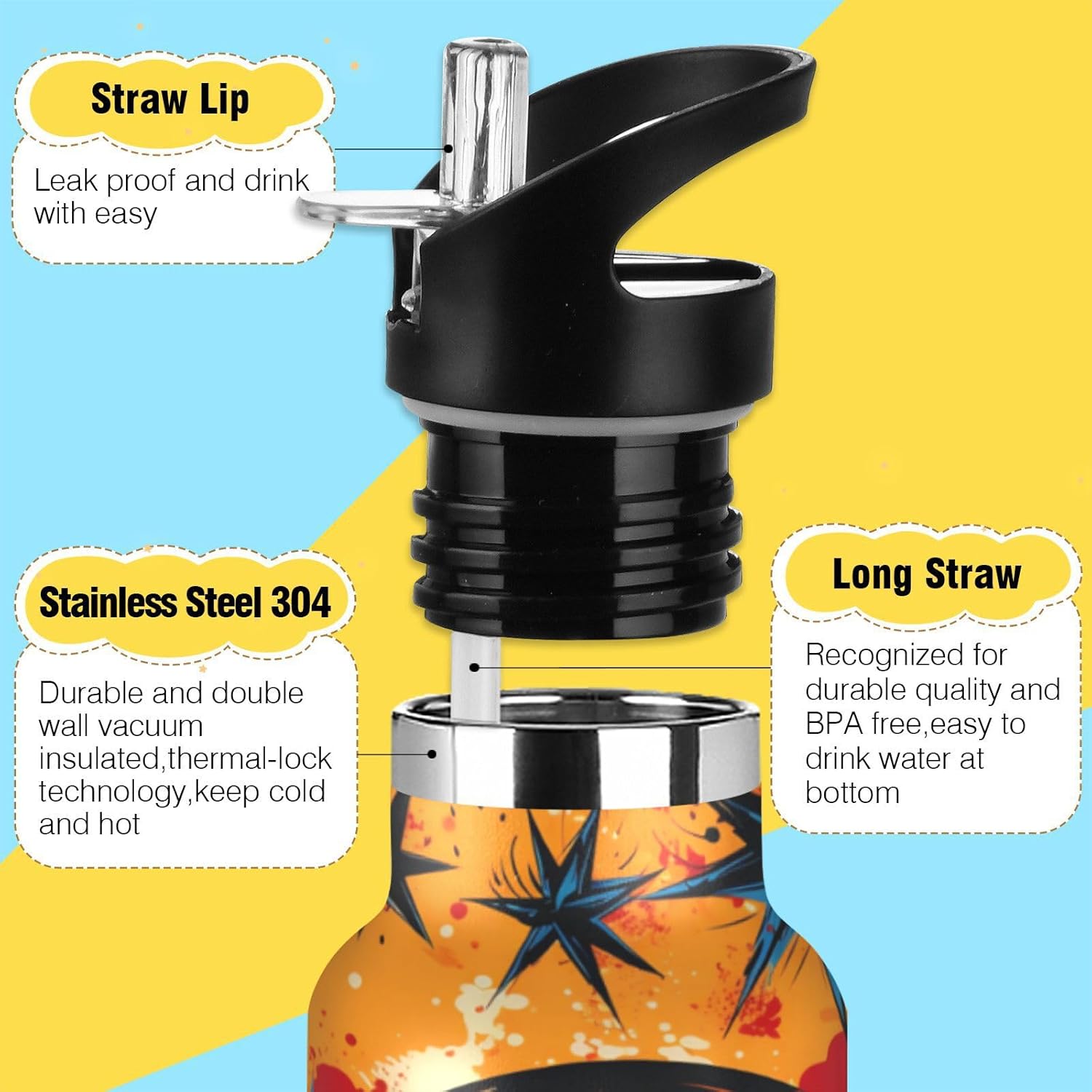 Straw Lip

Leak proof and drink with easy

Stainless Steel 304

Durable and double wall vacuum insulated,thermal-lock technology,keep cold and hot

Long Straw

Recognized for durable quality and BPA free,easy to drink water at bottom