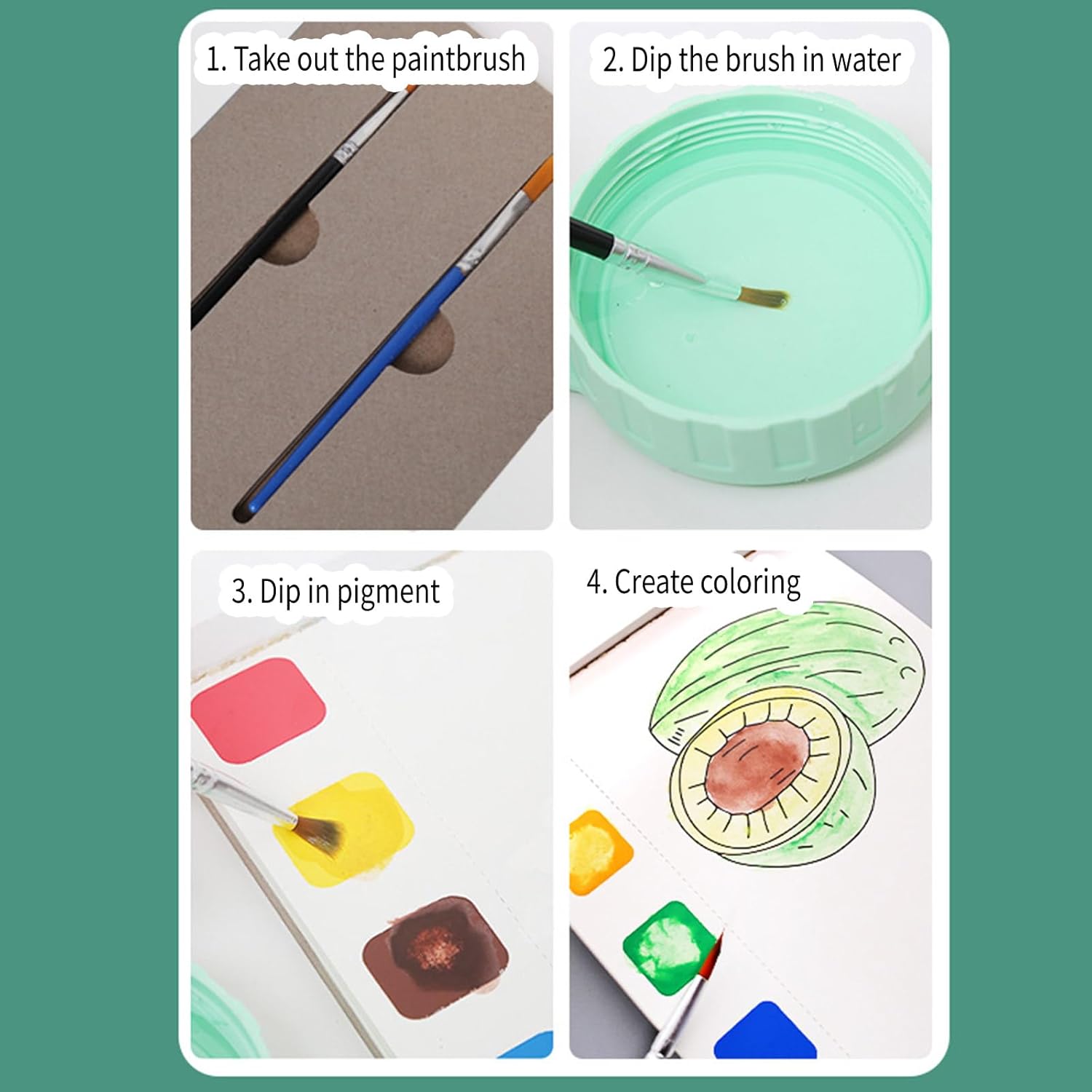 1. Take out the paintbrush

2. Dip the brush in water

3. Dip in pigment

4. Create coloring