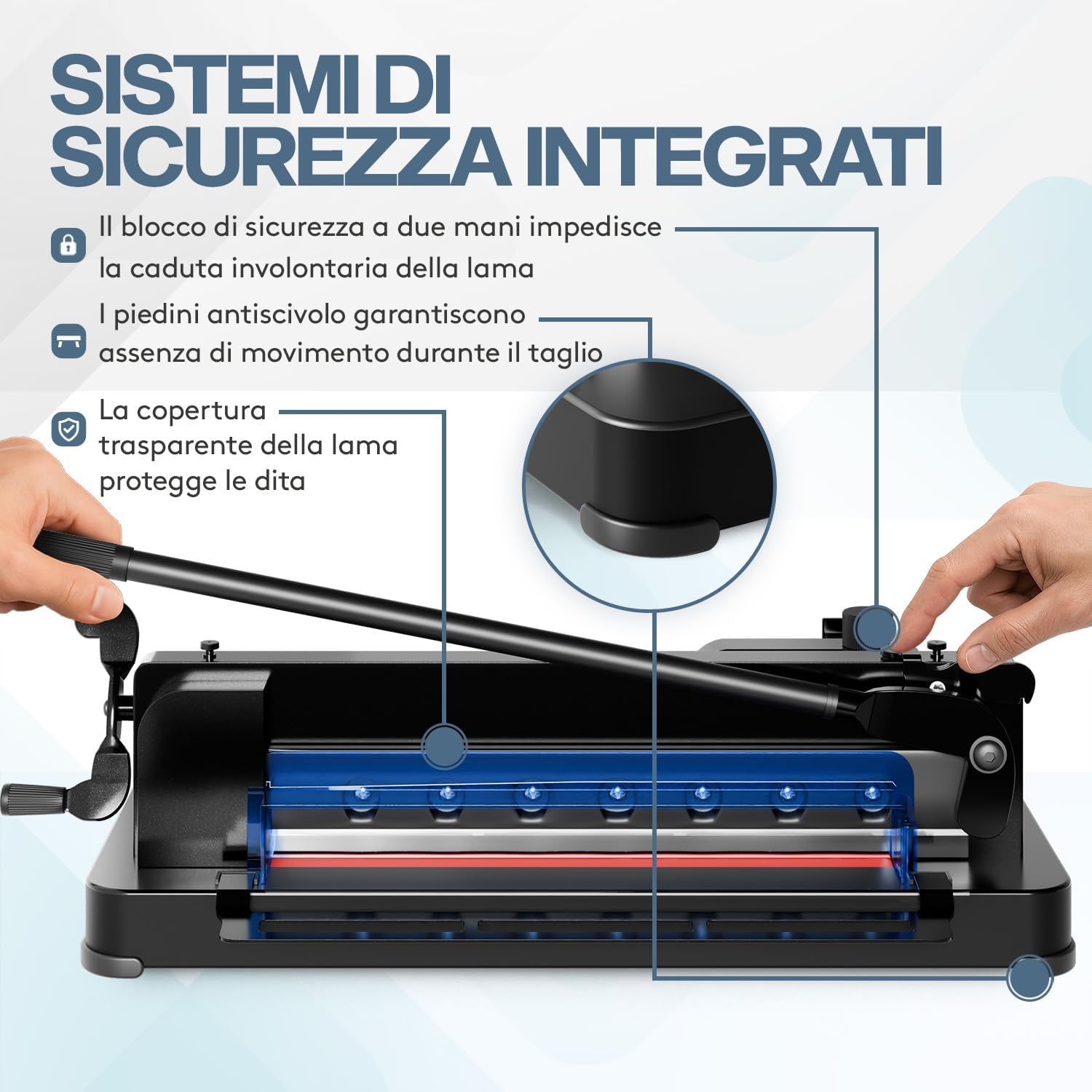 SISTEMI DI SICUREZZA INTEGRATI

Il blocco di sicurezza a due mani impedisce la caduta involontaria della lama

I piedini antiscivolo garantiscono assenza di movimento durante il taglio

La copertura trasparente della lama protegge le dita