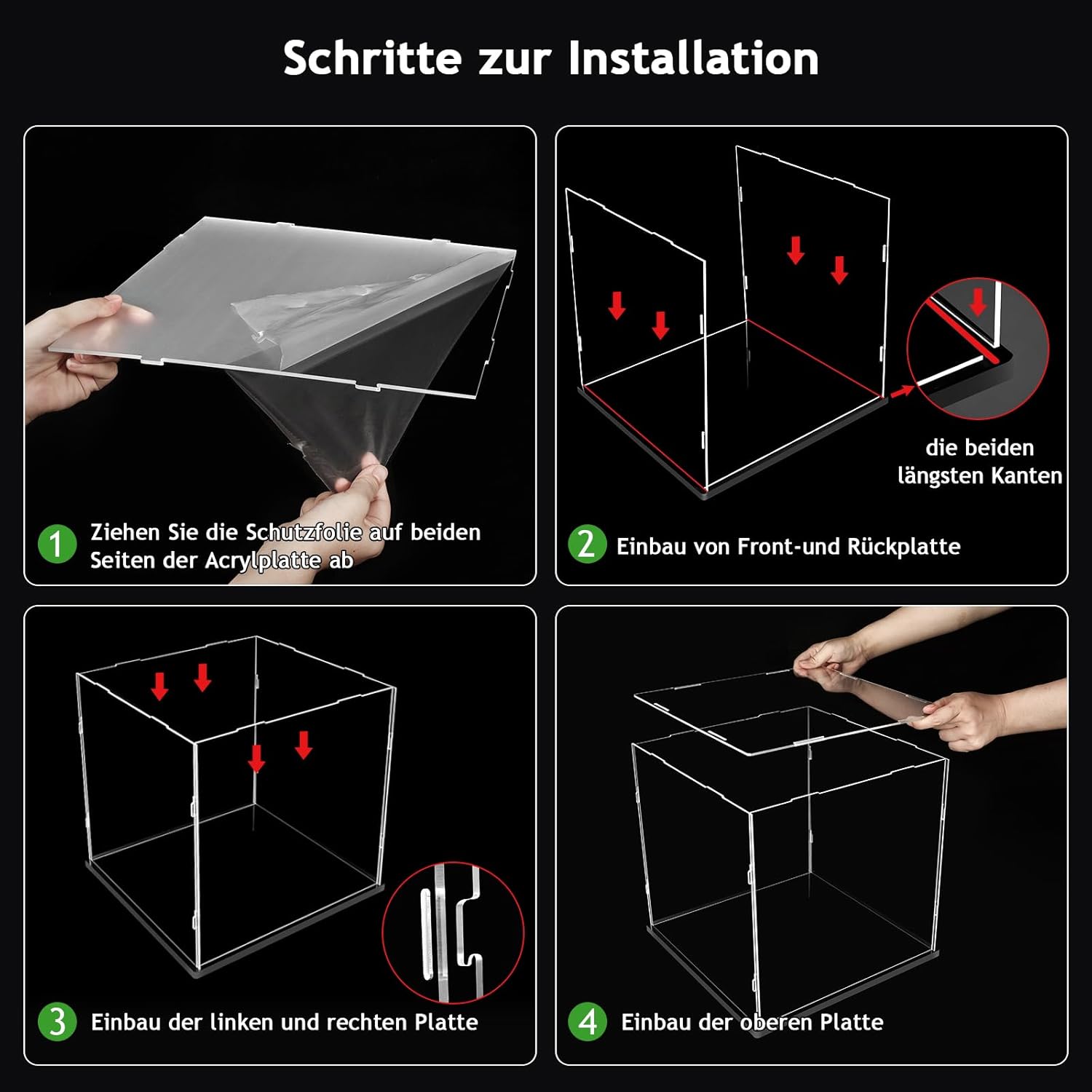 Schritte zur Installation

1 Ziehen Sie die Schutzfolie auf beiden Seiten der Acrylplatte ab

die beiden längsten Kanten

2 Einbau von Front-und Rückplatte

3 Einbau der linken und rechten Platte

4 Einbau der oberen Platte