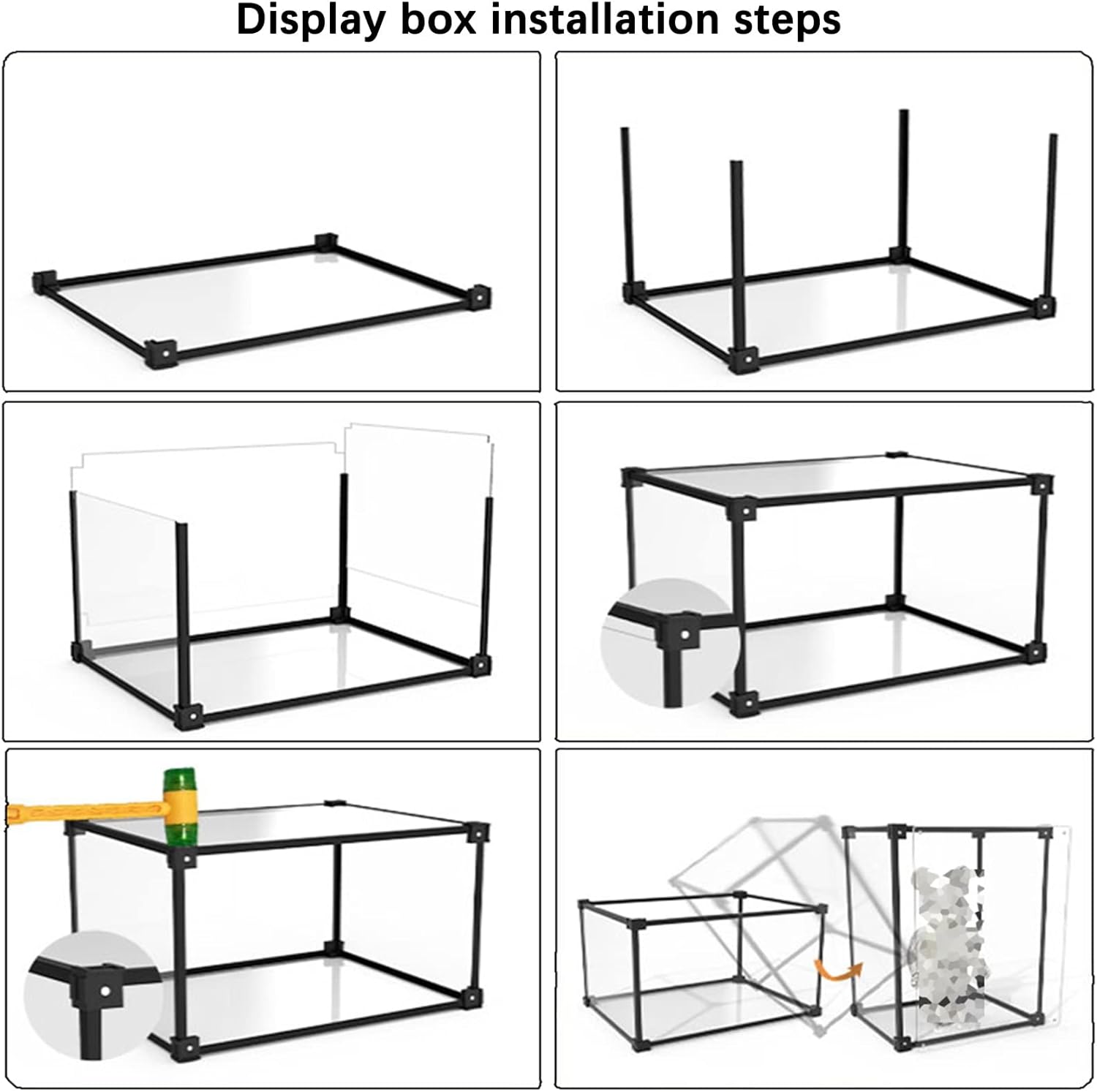 Display box installation steps