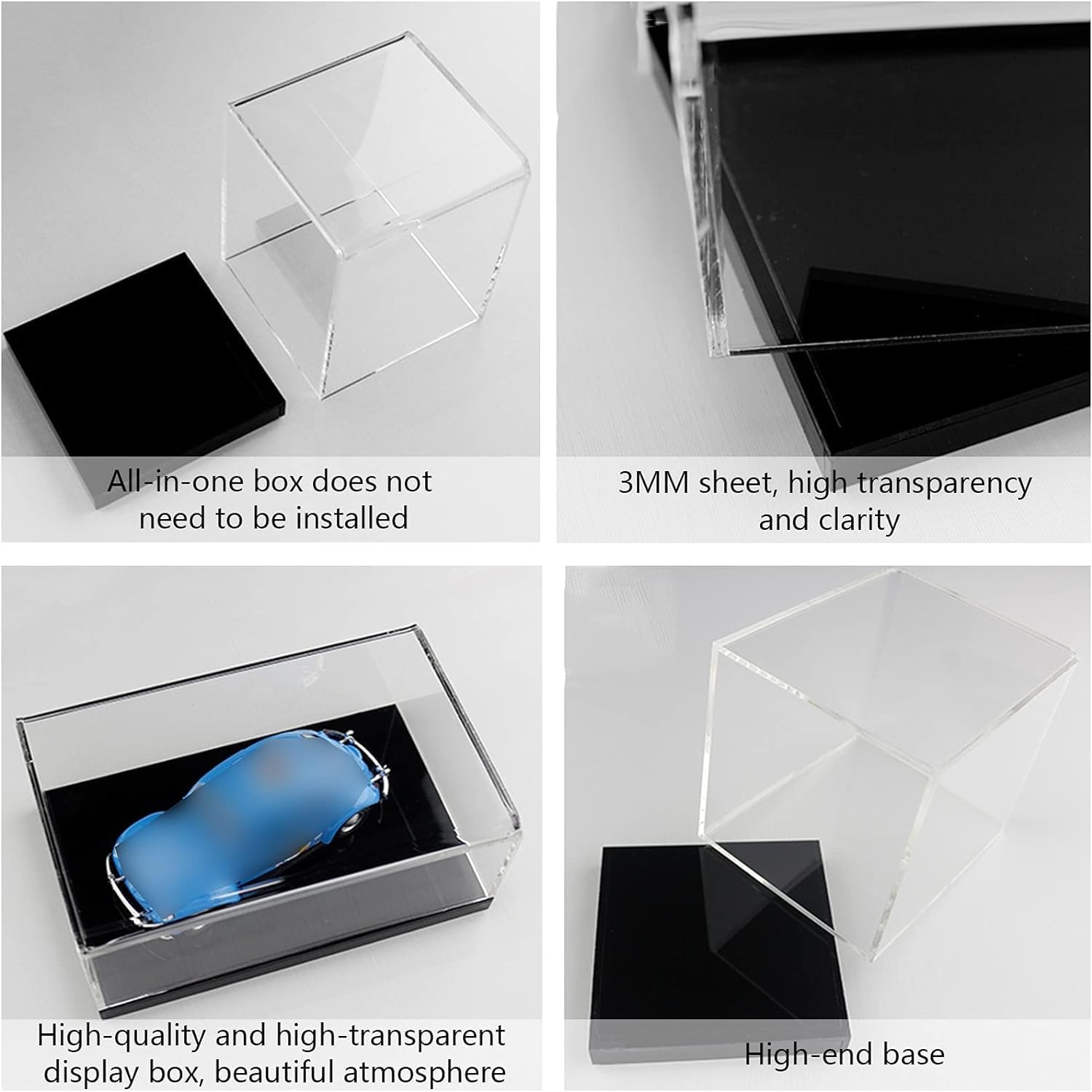 All-in-one box does not need to be installed

3MM sheet, high transparency and clarity

High-quality and high-transparent display box, beautiful atmosphere

High-end base