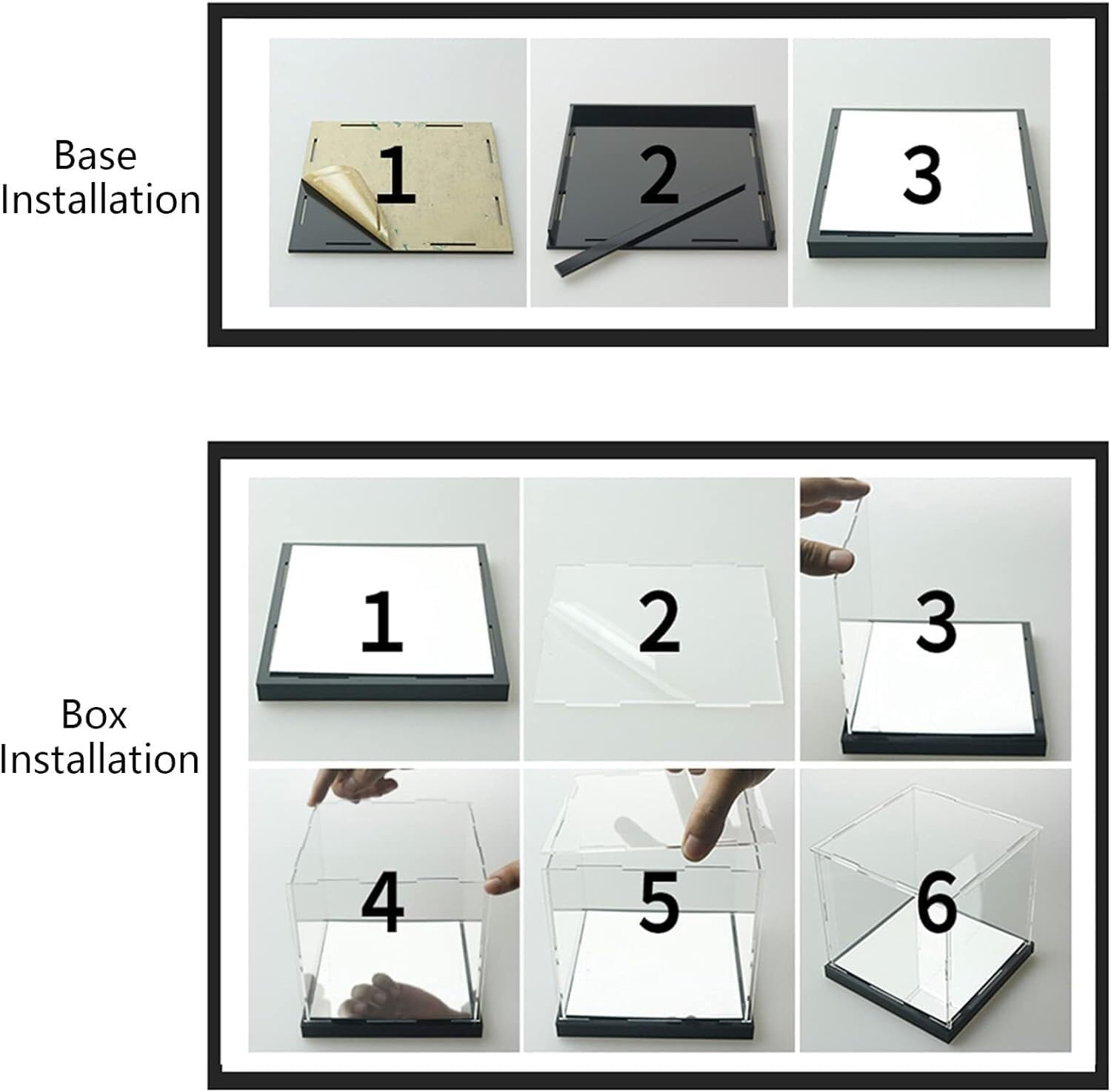 Base Installation

1

2

3

Box Installation

1

2

3

4

5

6