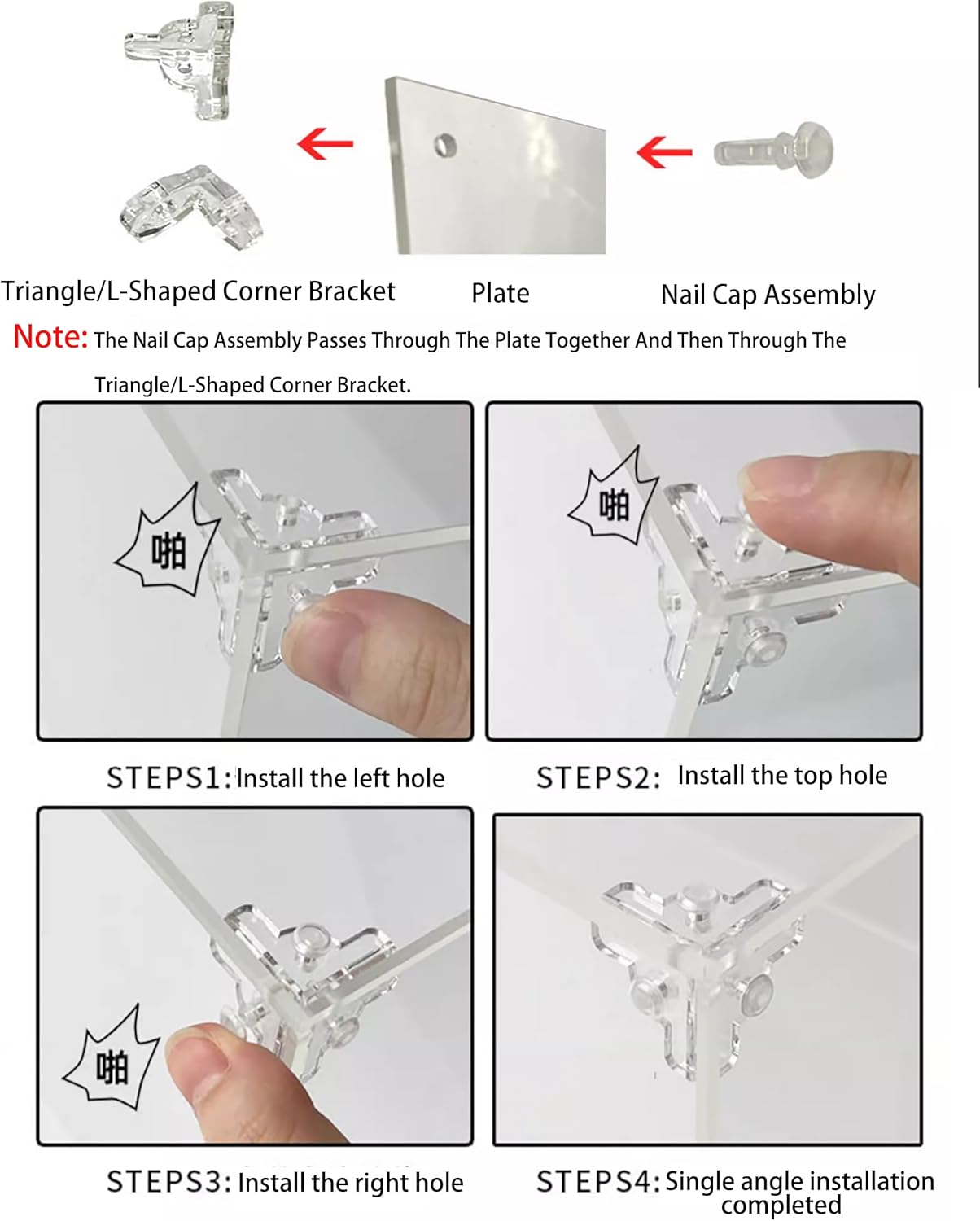 Triangle/L-Shaped Corner Bracket

Plate

Nail Cap Assembly

Note: The Nail Cap Assembly Passes Through The Plate Together And Then Through The Triangle/L-Shaped Corner Bracket.

啪

STEPS1: Install the left hole

啪

STEPS2: Install the top hole

啪

STEPS3: Install the right hole

STEPS4: Single angle installation completed