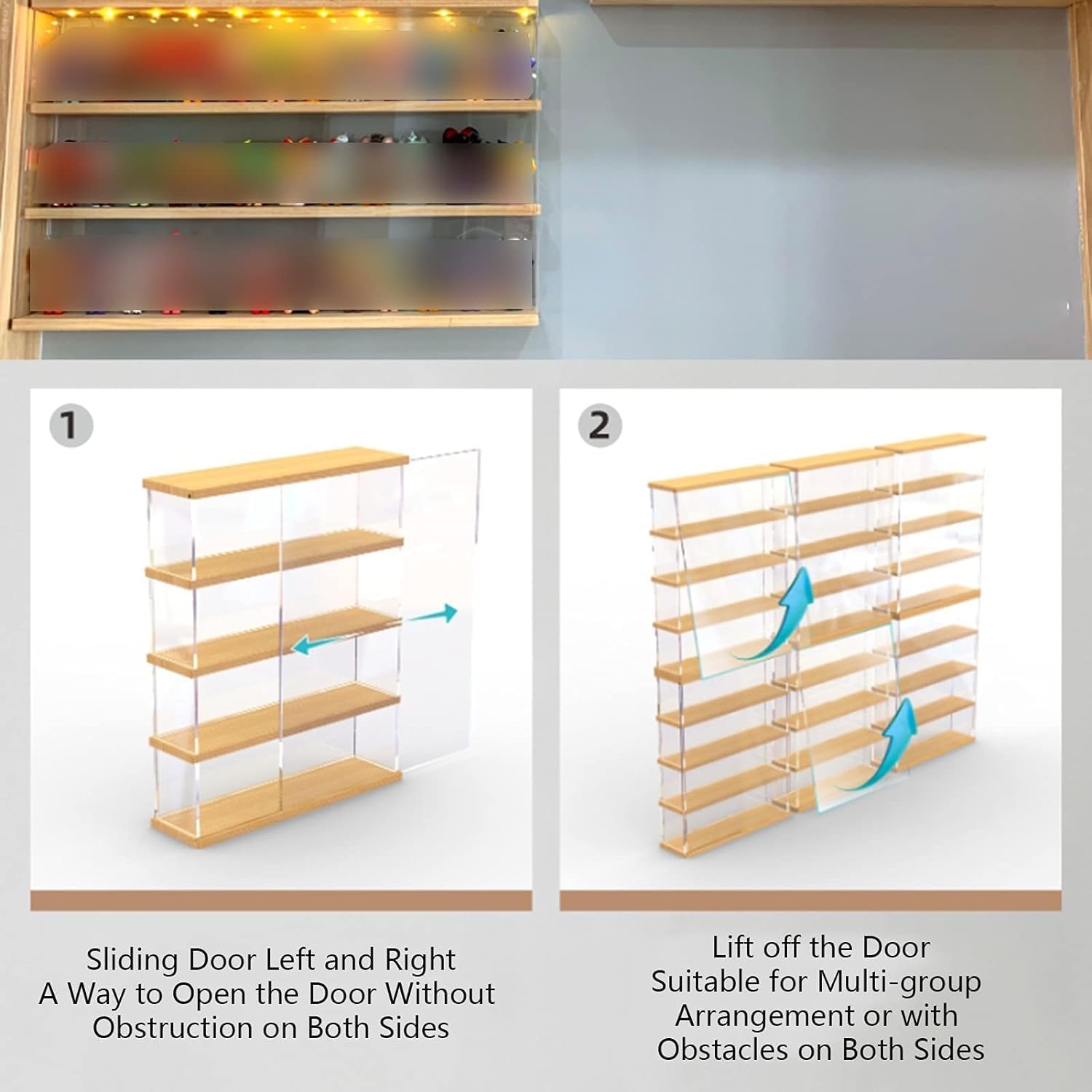 1

Sliding Door Left and Right
A Way to Open the Door Without Obstruction on Both Sides

2

Lift off the Door
Suitable for Multi-group Arrangement or with Obstacles on Both Sides