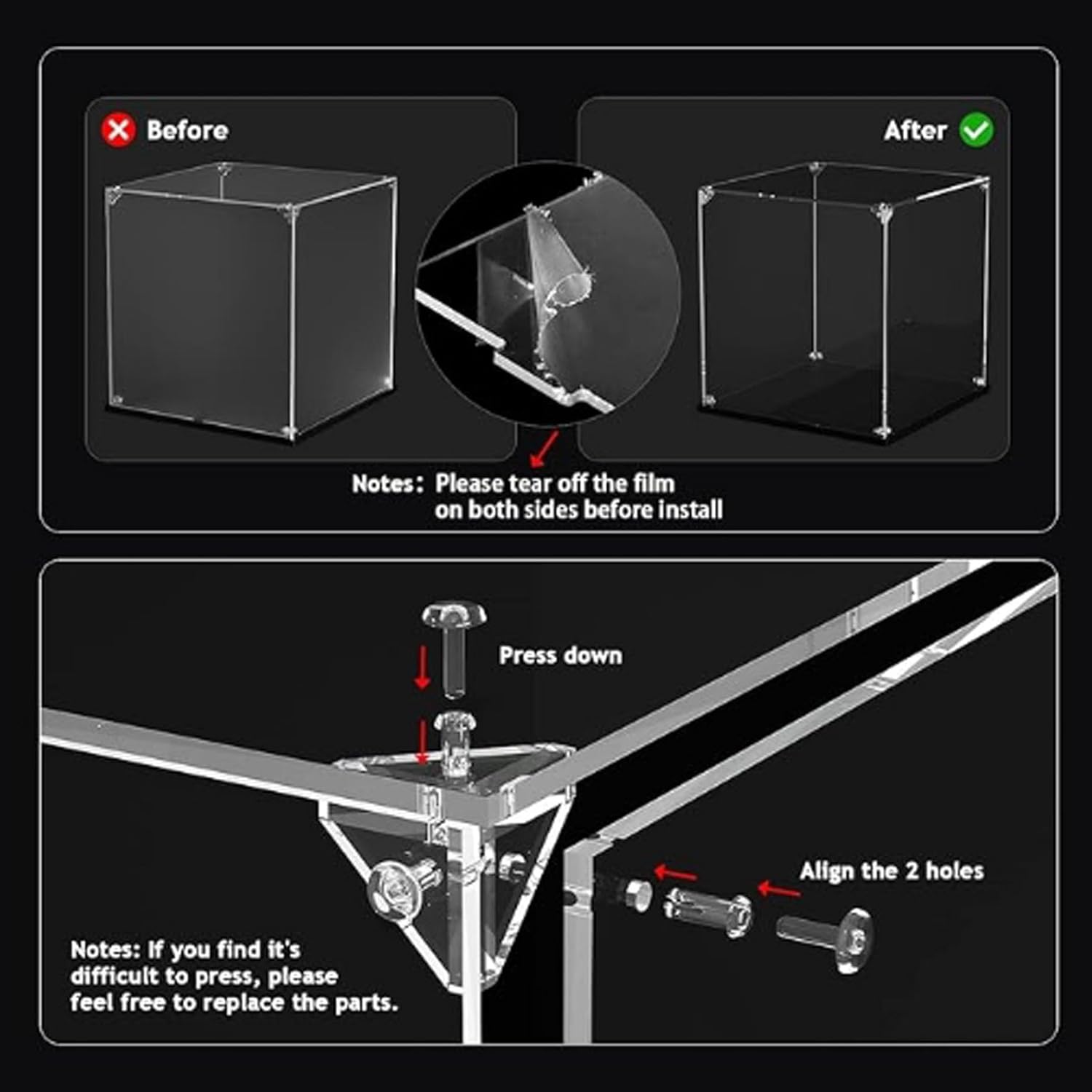 Before

After

Notes: Please tear off the film on both sides before install

Press down

Align the 2 holes

Notes: If you find it's difficult to press, please feel free to replace the parts.