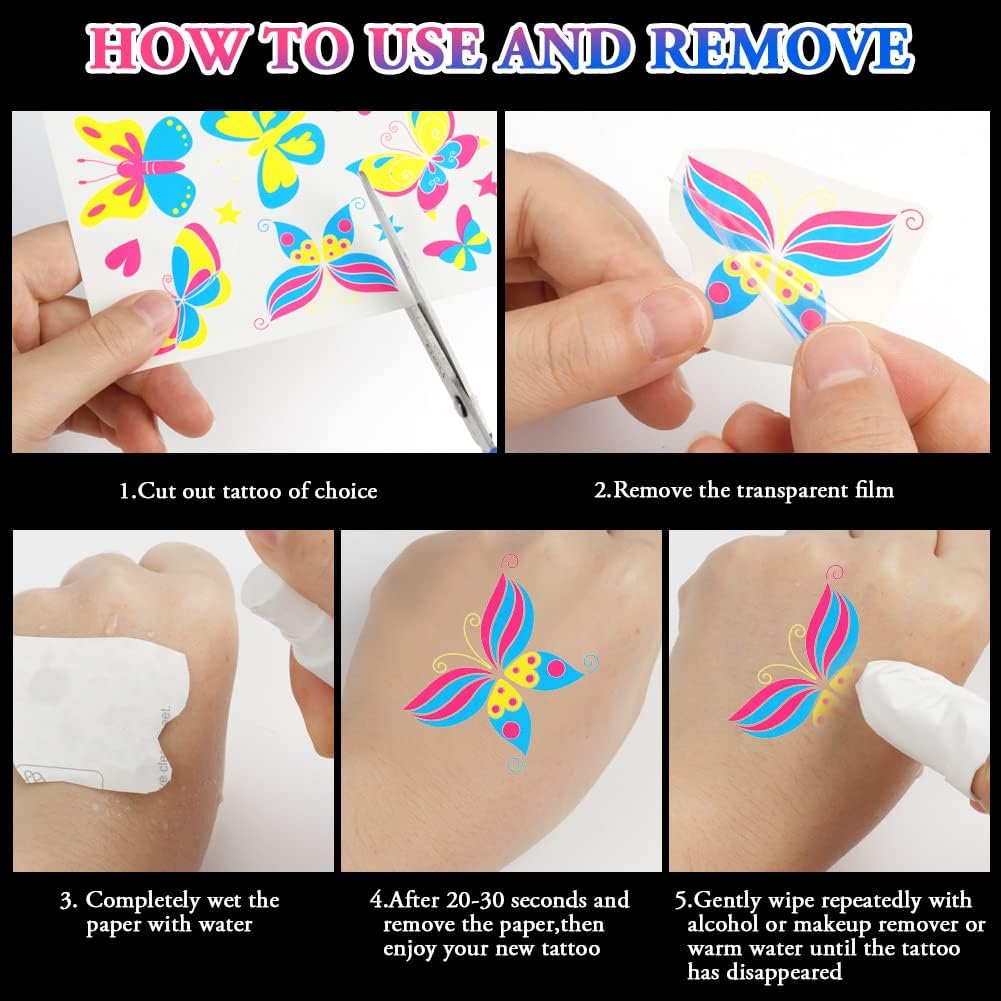 HOW TO USE AND REMOVE

1.Cut out tattoo of choice

2.Remove the transparent film

3. Completely wet the paper with water

4.After 20-30 seconds and remove the paper,then enjoy your new tattoo

5.Gently wipe repeatedly with alcohol or makeup remover or warm water until the tattoo has disappeared