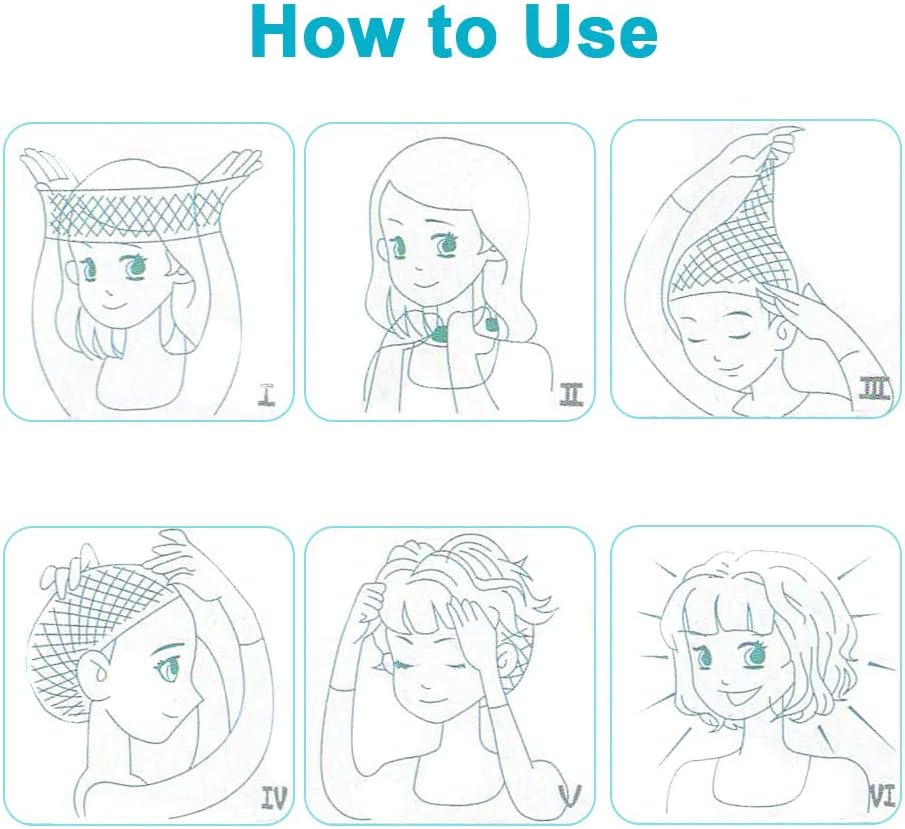 How to Use

I

II

III

IV

V

VI