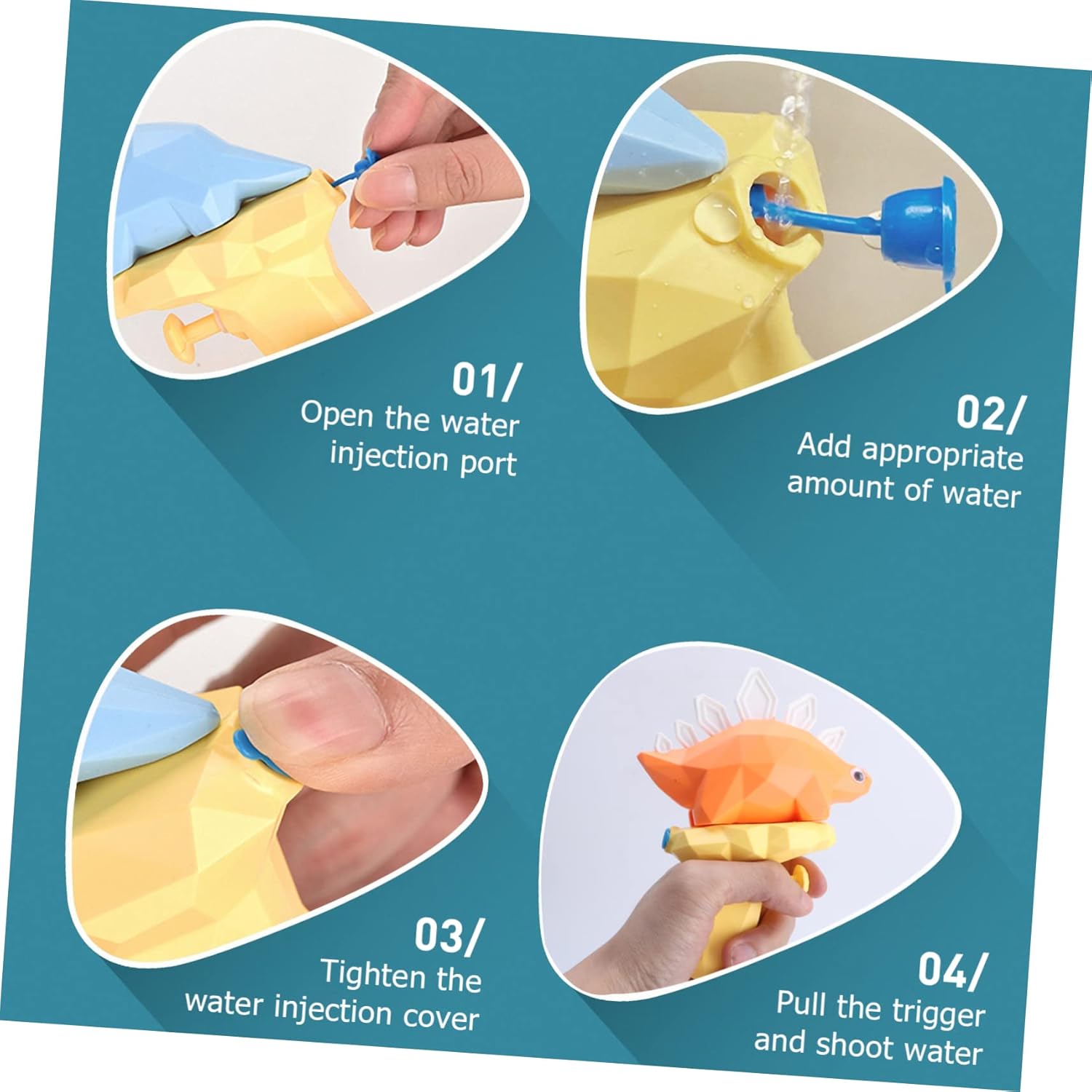 01/
Open the water injection port

02/
Add appropriate amount of water

03/
Tighten the water injection cover

04/
Pull the trigger and shoot water