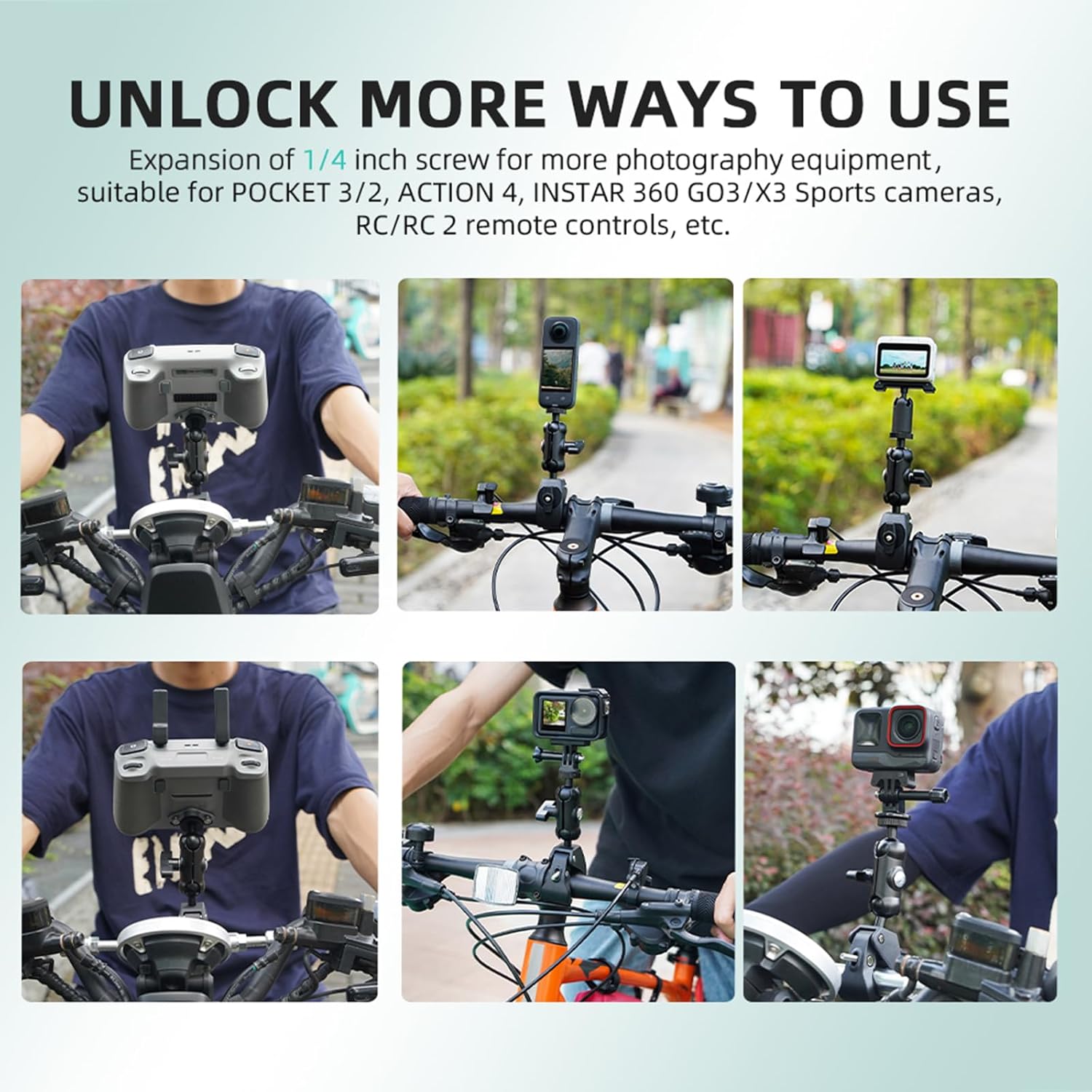 UNLOCK MORE WAYS TO USE

Expansion of 1/4 inch screw for more photography equipment, suitable for POCKET 3/2, ACTION 4, INSTAR 360 GO3/X3 Sports cameras, RC/RC 2 remote controls, etc.