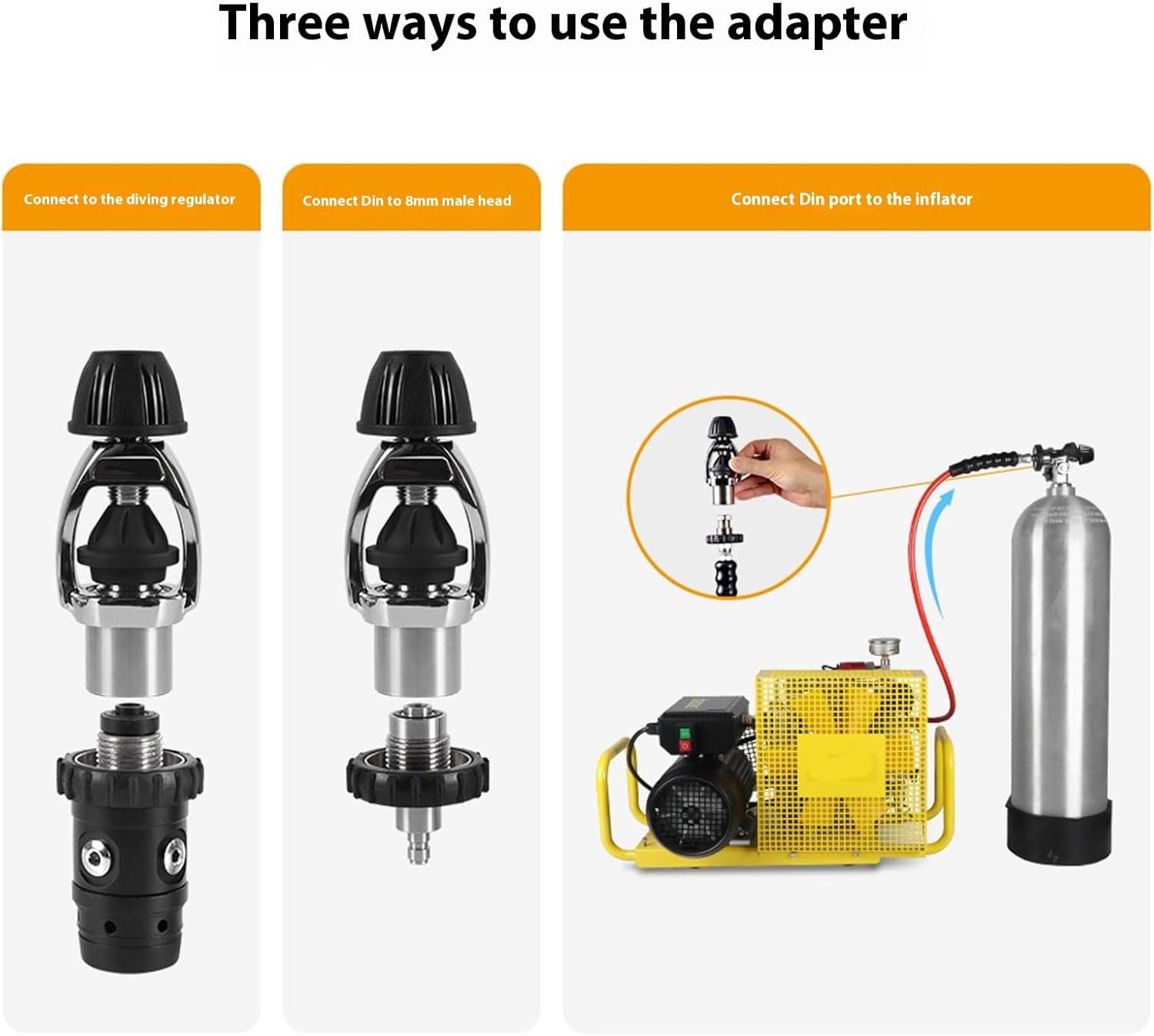 Three ways to use the adapter

Connect to the diving regulator

Connect Din to 8mm male head

Connect Din port to the inflator