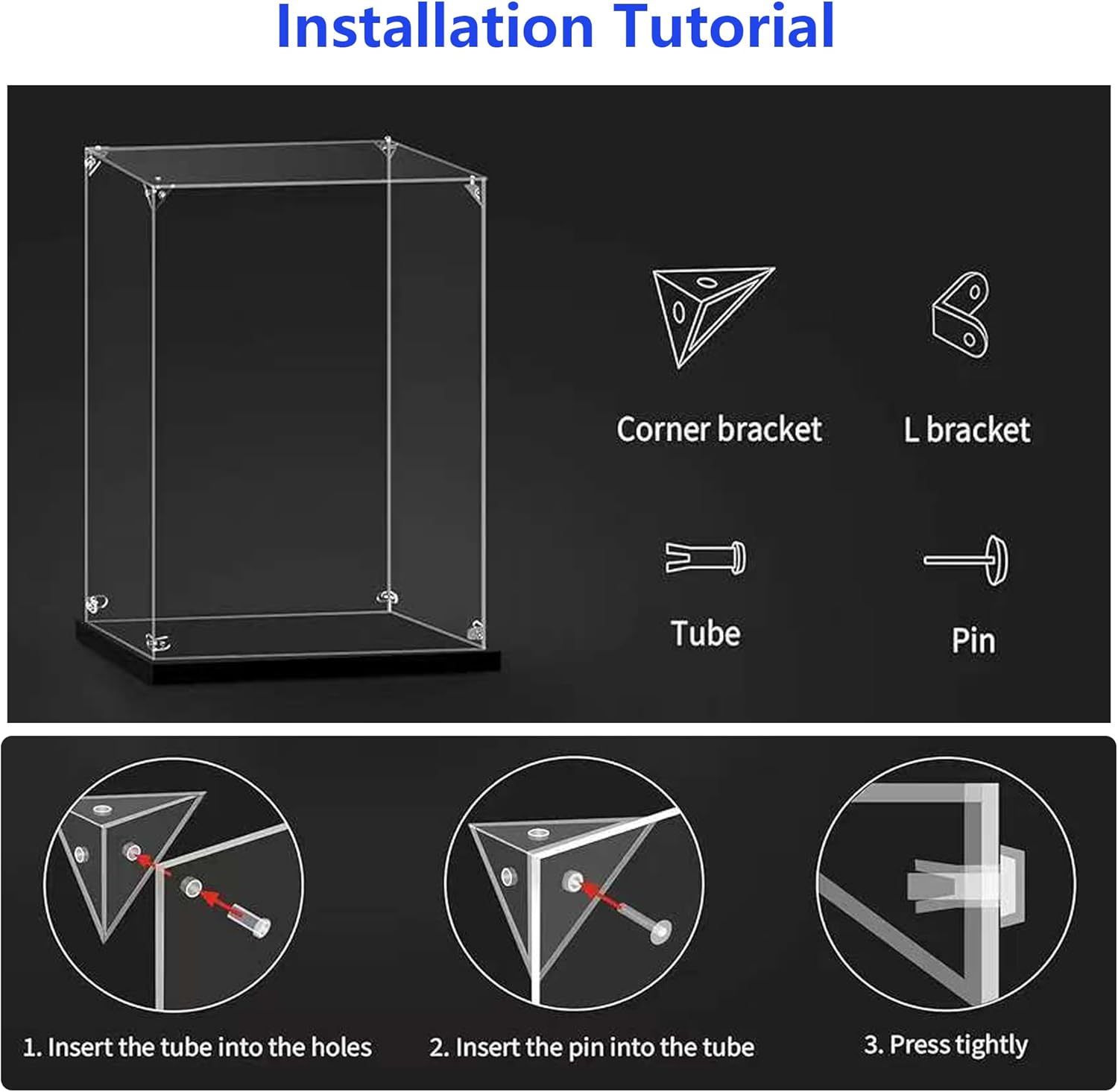 Installation Tutorial

Corner bracket

L bracket

Tube

Pin

1. Insert the tube into the holes

2. Insert the pin into the tube

3. Press tightly