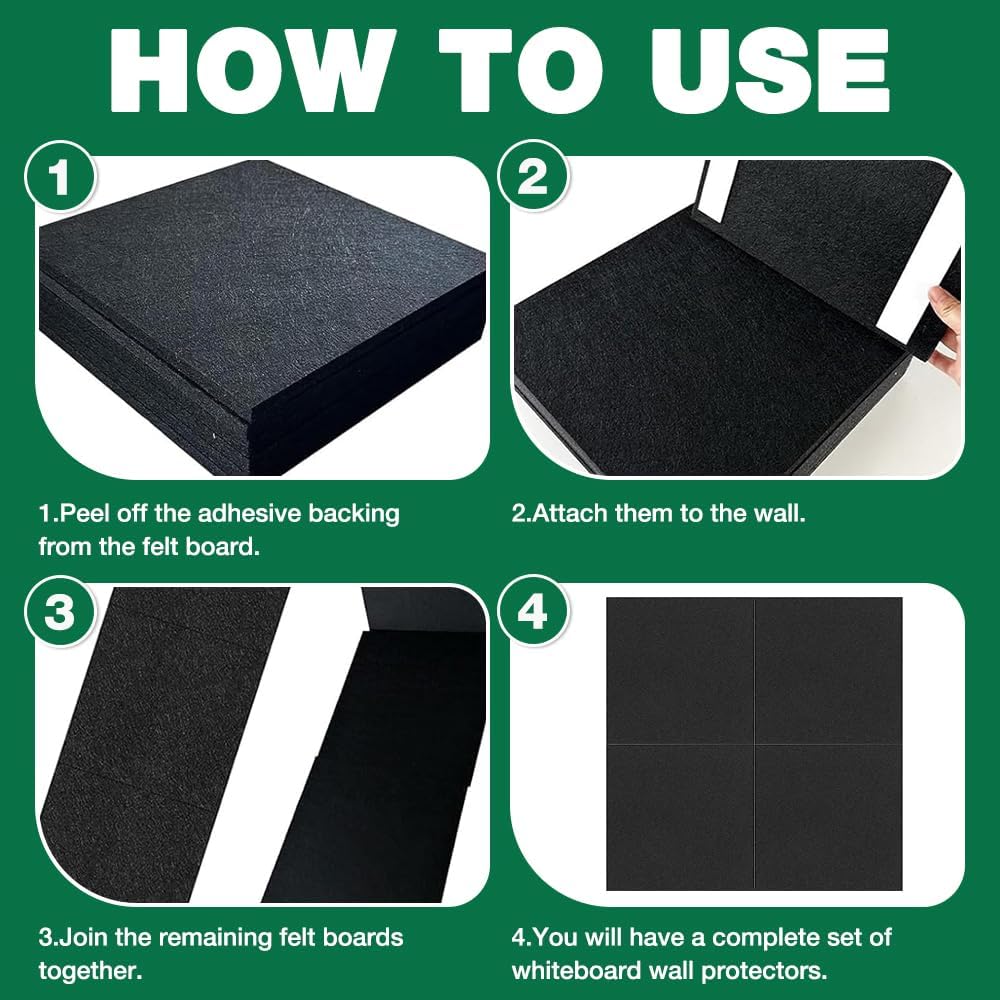 HOW TO USE

1

2

1.Peel off the adhesive backing from the felt board.

2.Attach them to the wall.

3

4

3.Join the remaining felt boards together.

4.You will have a complete set of whiteboard wall protectors.