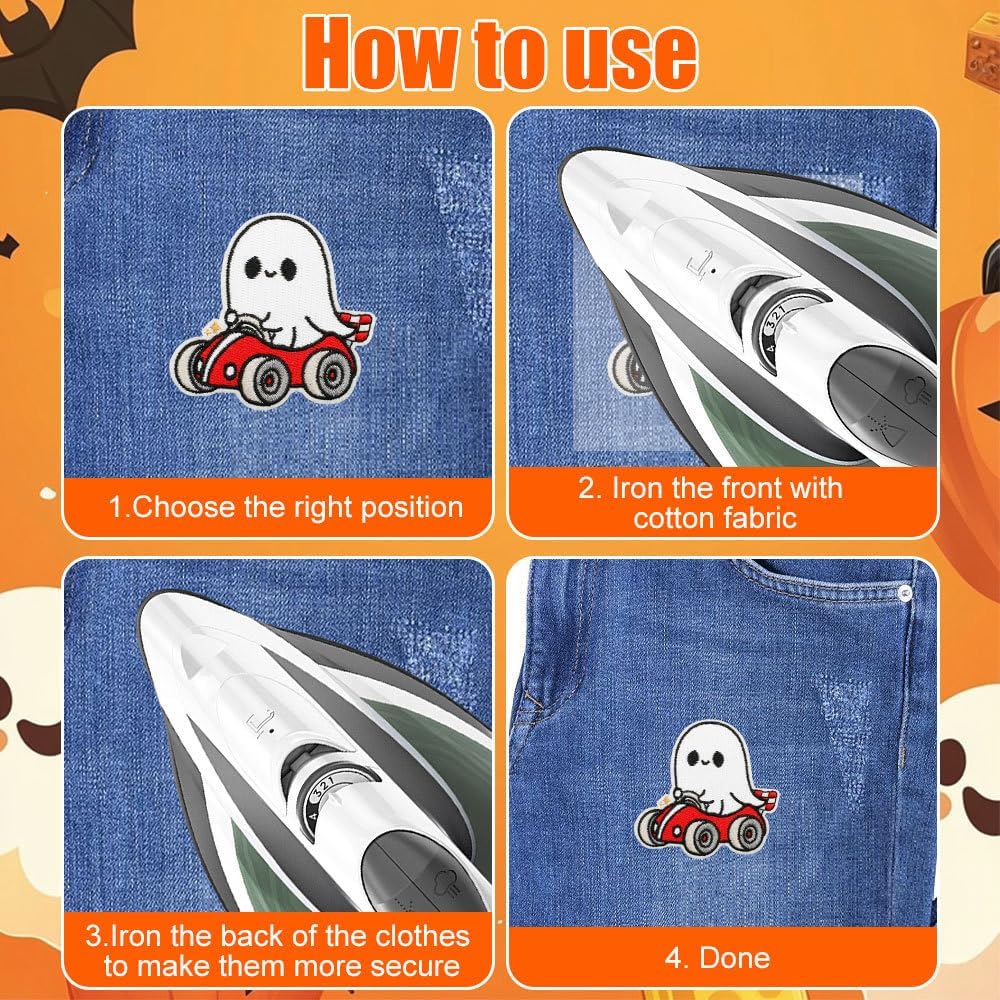 How to use

1.Choose the right position

2. Iron the front with cotton fabric

3.Iron the back of the clothes to make them more secure

4. Done