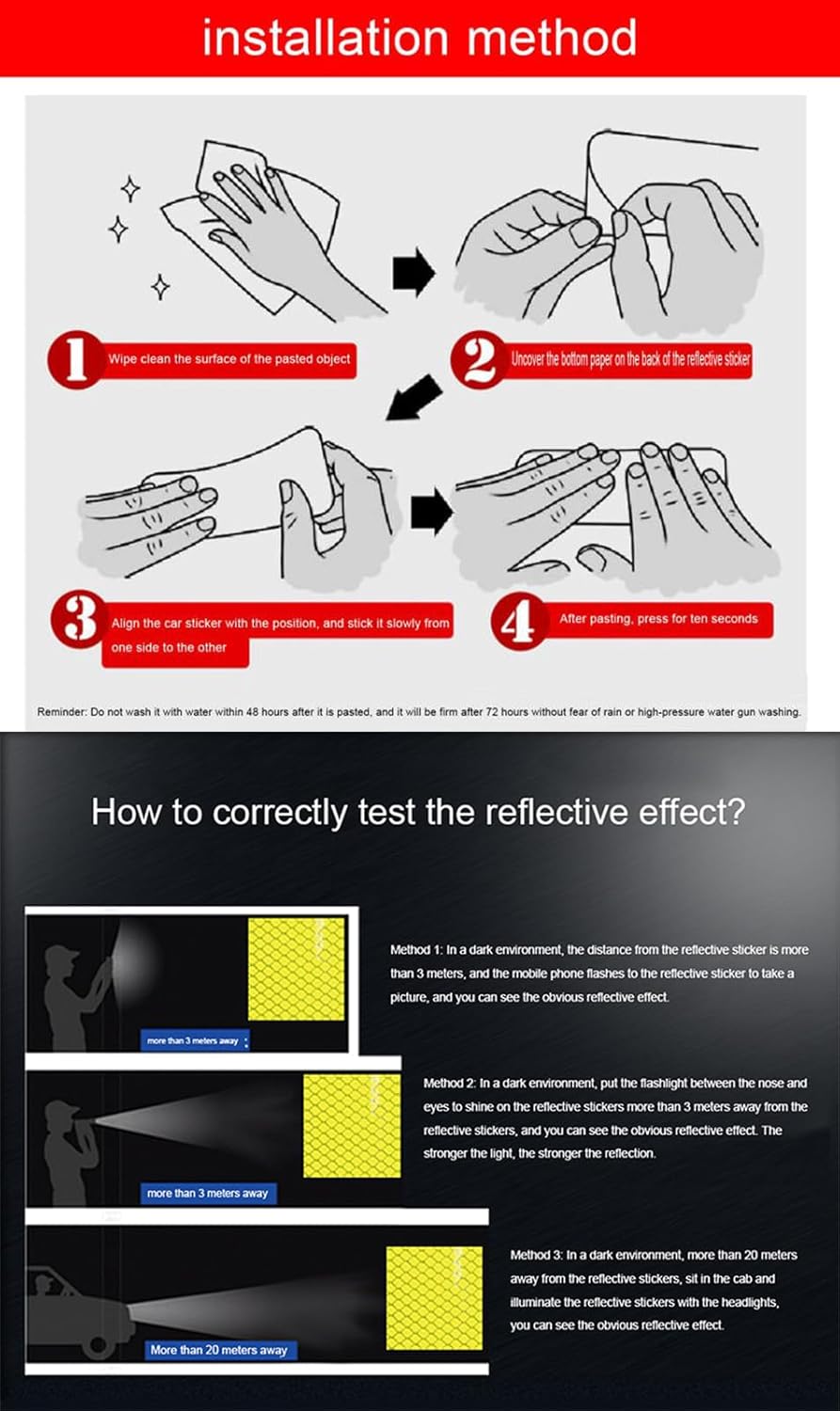 installation method

1 Wipe clean the surface of the pasted object

2 Uncover the bottom paper on the back of the reflective sticker

3 Align the car sticker with the position, and stick it slowly from one side to the other

4 After pasting, press for ten seconds

Reminder: Do not wash it with water within 48 hours after it is pasted, and it will be firm after 72 hours without fear of rain or high-pressure water gun washing.

How to correctly test the reflective effect?

more than 3 meters away

Method 1: In a dark environment, the distance from the reflective sticker is more than 3 meters, and the mobile phone flashes to the reflective sticker to take a picture, and you can see the obvious reflective effect.

more than 3 meters away

Method 2: In a dark environment, put the flashlight between the nose and eyes to shine on the reflective stickers more than 3 meters away from the reflective stickers, and you can see the obvious reflective effect. The stronger the light, the stronger the reflection.

More than 20 meters away

Method 3: In a dark environment, more than 20 meters away from the reflective stickers, sit in the cab and illuminate the reflective stickers with the headlights, you can see the obvious reflective effect.