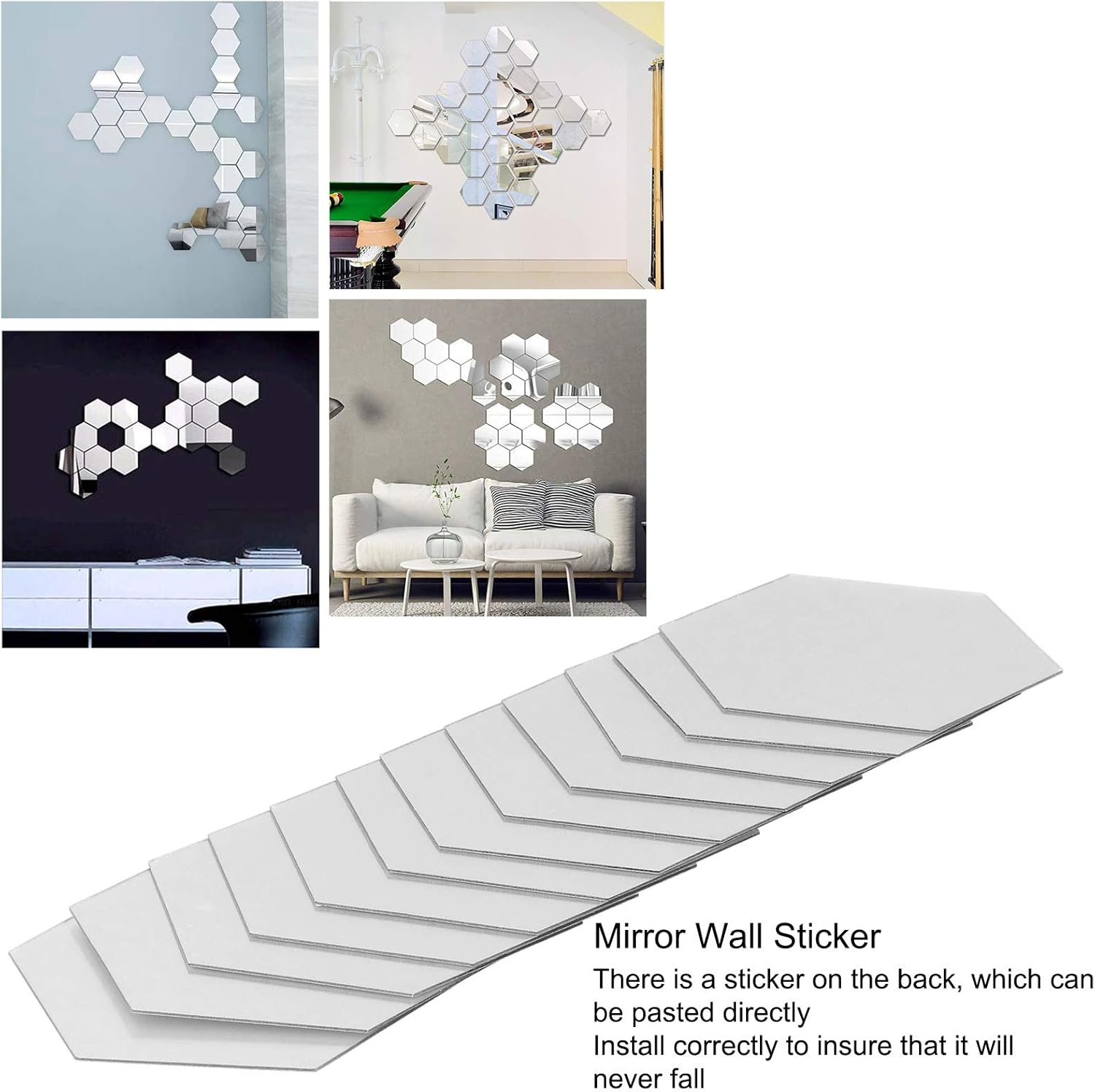 Mirror Wall Sticker

There is a sticker on the back, which can be pasted directly
Install correctly to insure that it will never fall