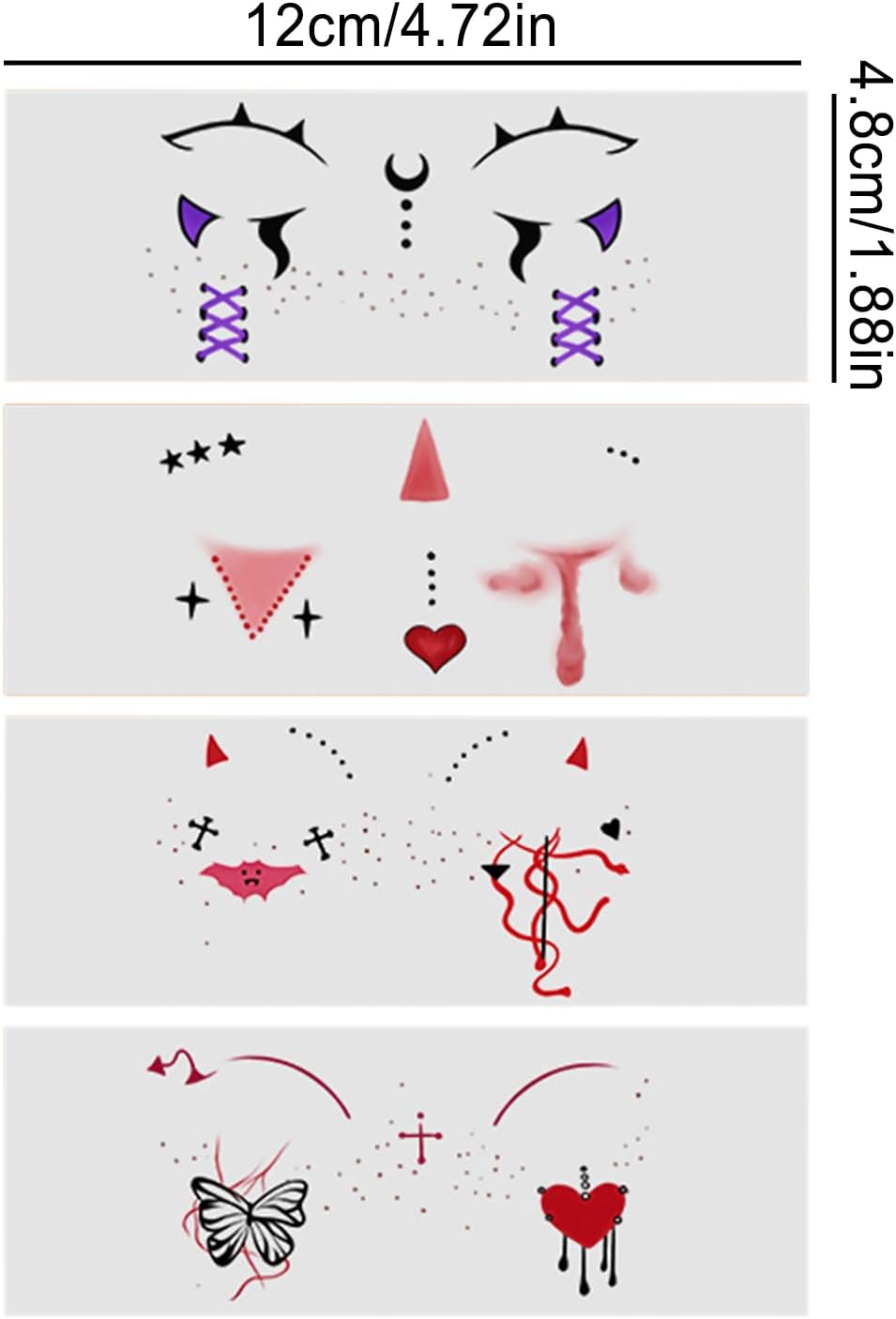 12cm/4.72in

4.8cm/1.88in