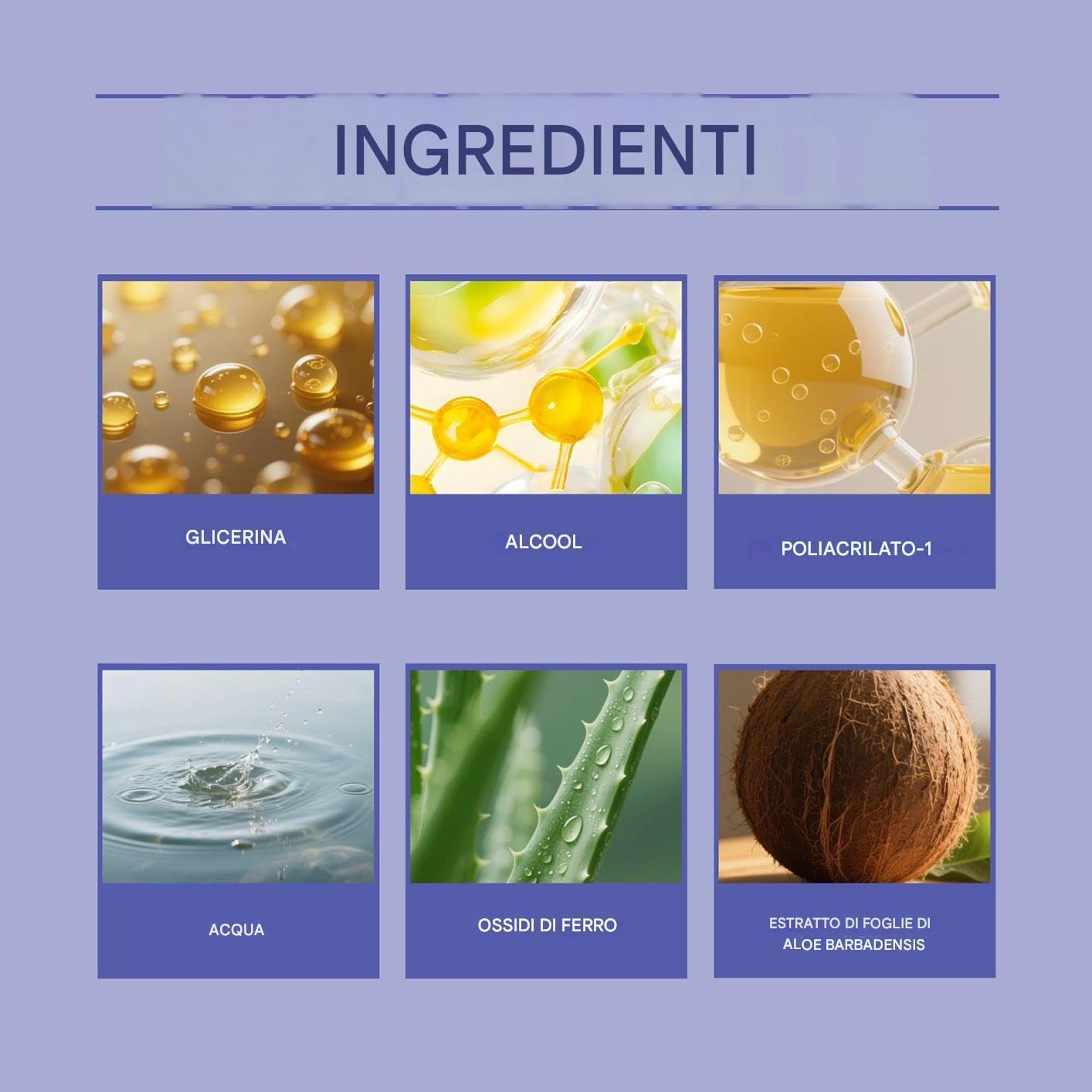 INGREDIENTI

GLICERINA

ALCOOL

POLIACRILATO-1

ACQUA

OSSIDI DI FERRO

ESTRATTO DI FOGLIE DI ALOE BARBADENSIS