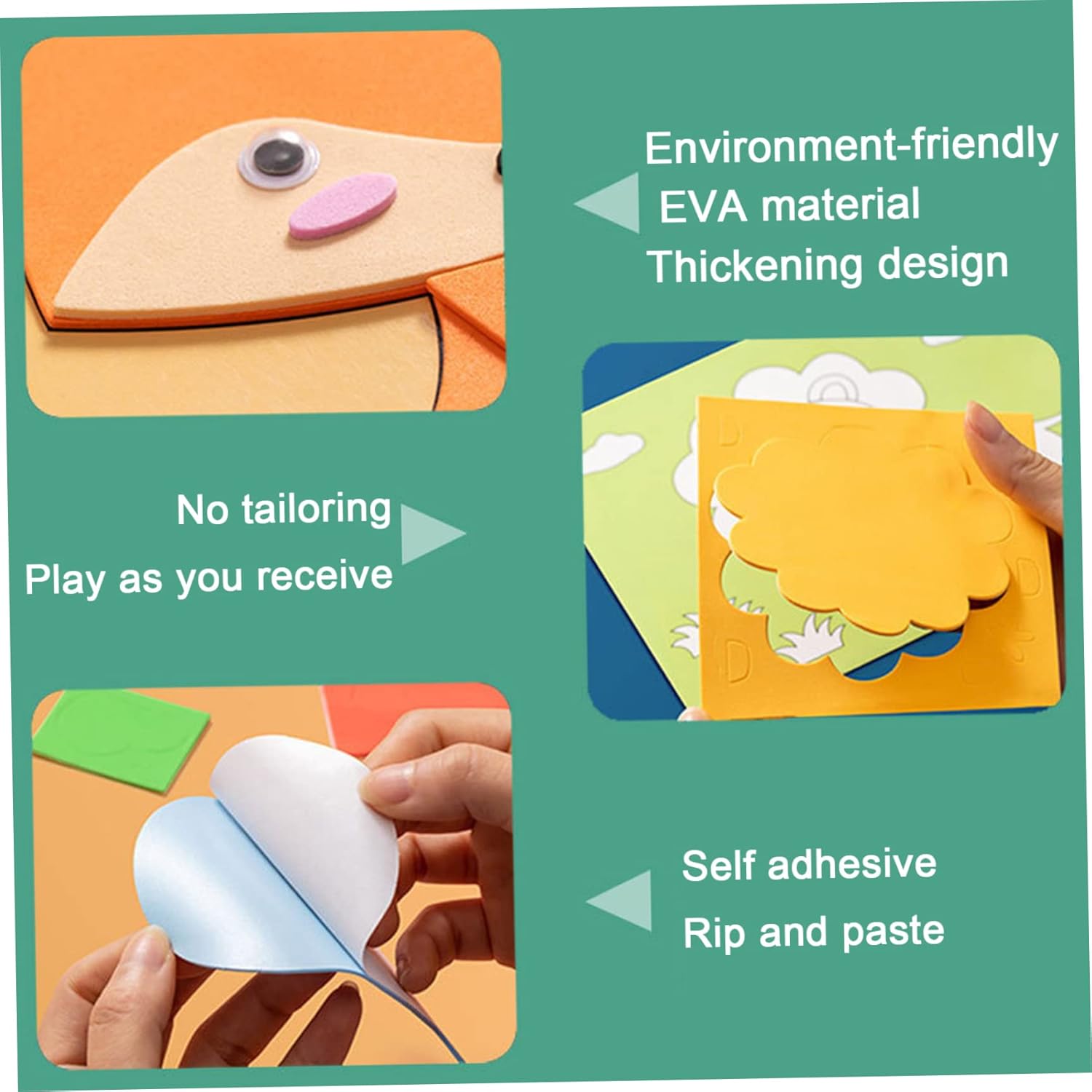 Environment-friendly
EVA material
Thickening design

No tailoring
Play as you receive

Self adhesive
Rip and paste