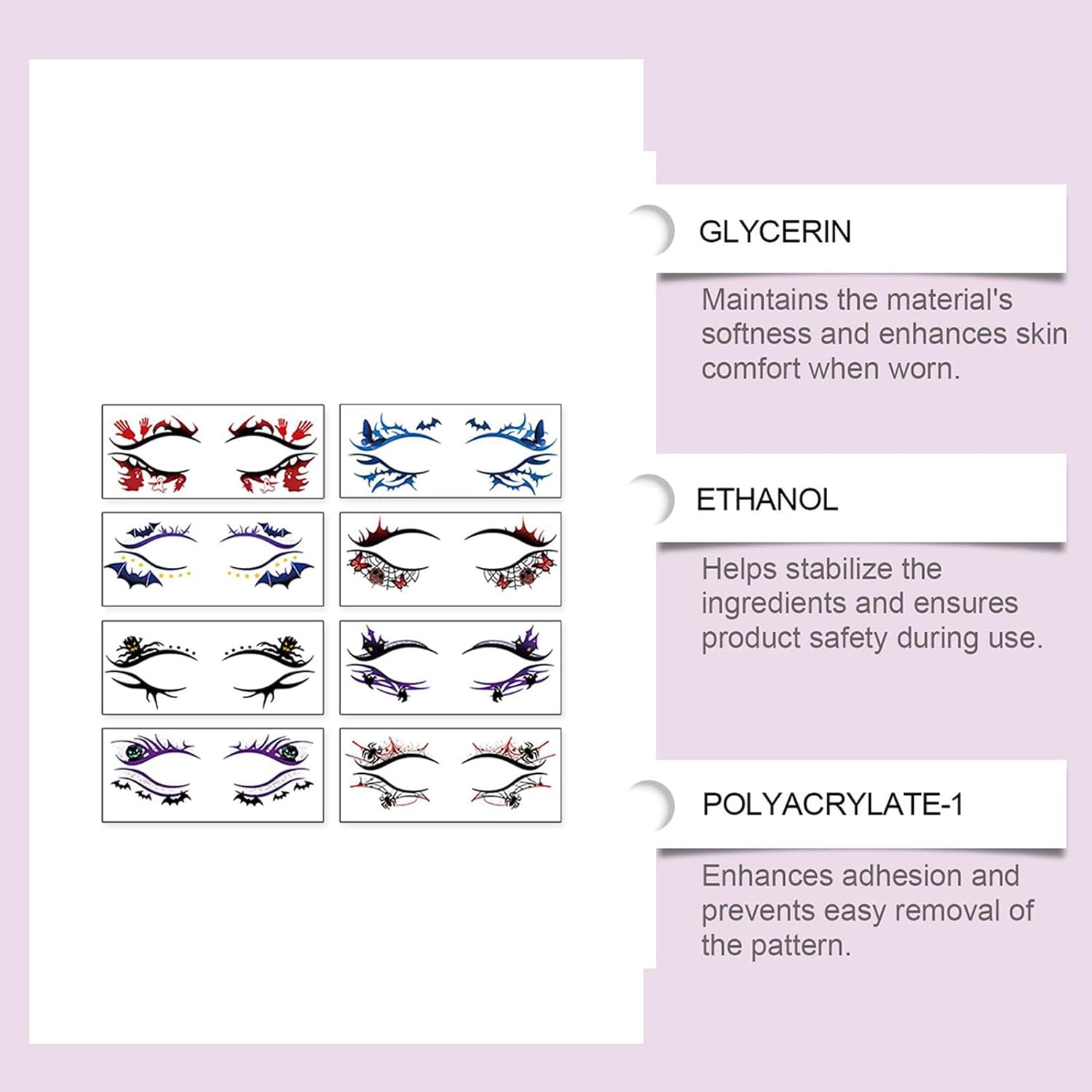 GLYCERIN

Maintains the material's softness and enhances skin comfort when worn.

ETHANOL

Helps stabilize the ingredients and ensures product safety during use.

POLYACRYLATE-1

Enhances adhesion and prevents easy removal of the pattern.