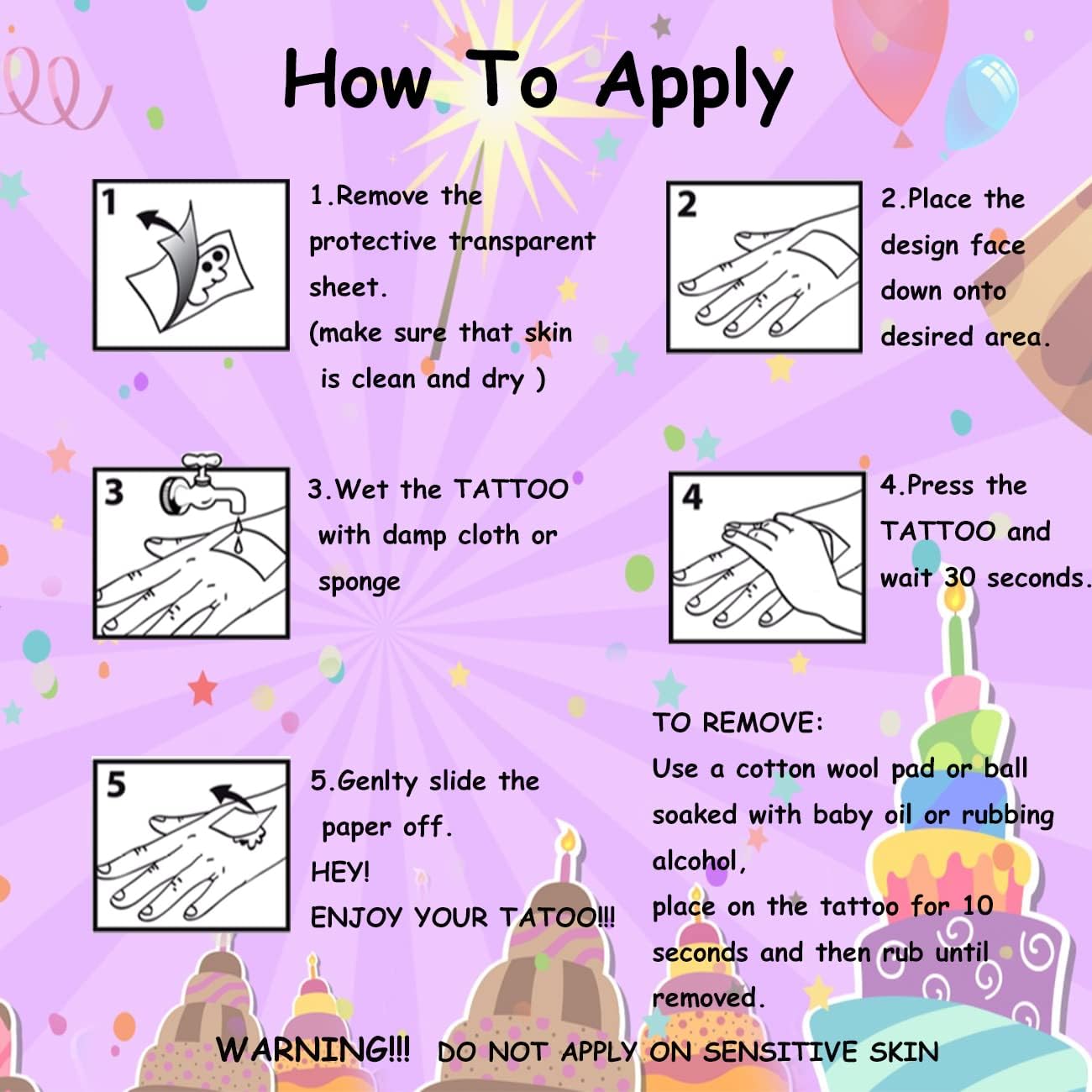 How To Apply

1

1.Remove the protective transparent sheet.
(make sure that skin is clean and dry )

2

2.Place the design face down onto desired area.

3

3.Wet the TATTOO with damp cloth or sponge

4

4.Press the TATTOO and wait 30 seconds.

5

5.Genlty slide the paper off.
HEY!
ENJOY YOUR TATOO!!!

TO REMOVE:
Use a cotton wool pad or ball soaked with baby oil or rubbing alcohol,
place on the tattoo for 10 seconds and then rub until removed.

WARNING!!! DO NOT APPLY ON SENSITIVE SKIN