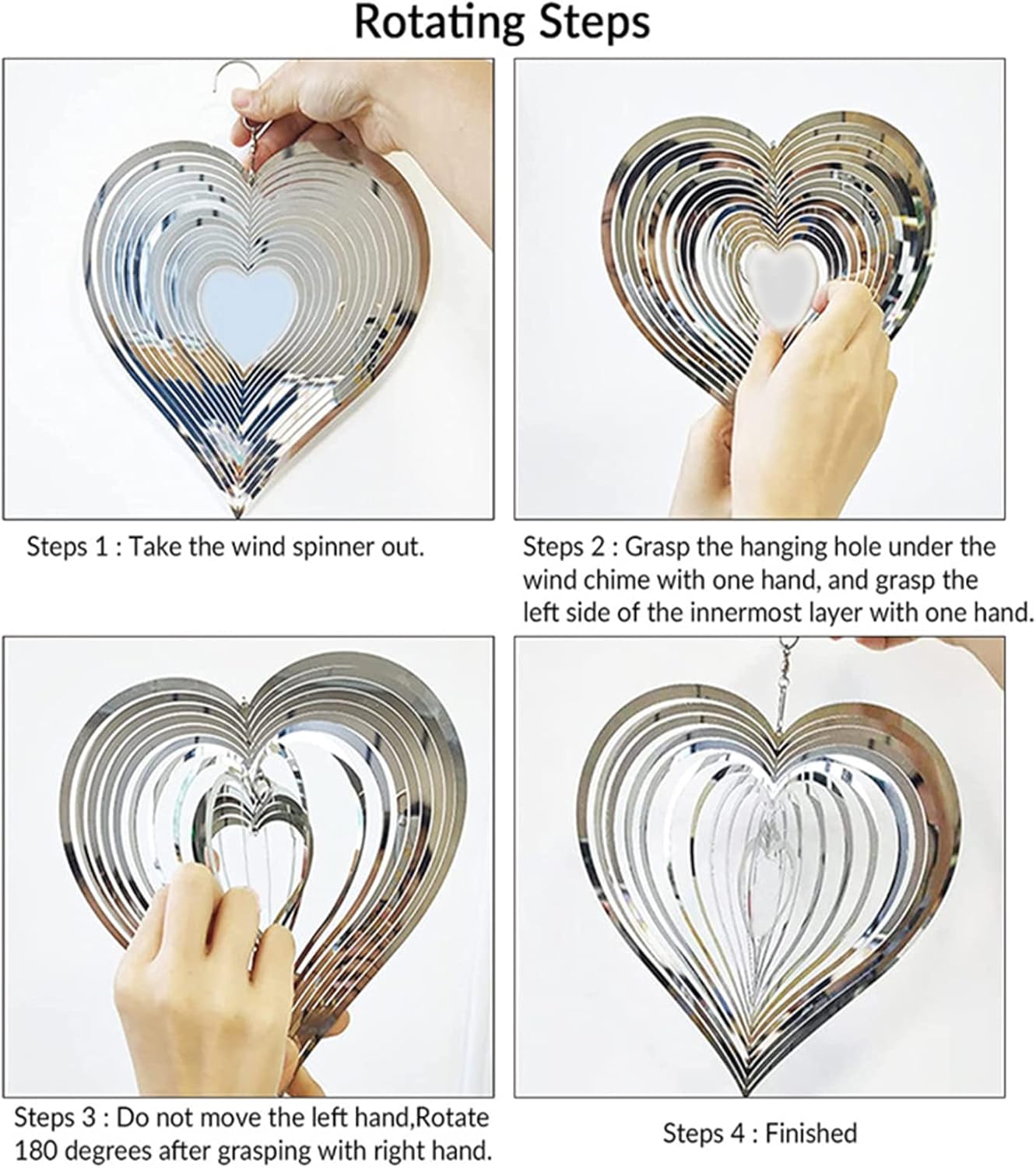 Rotating Steps

Steps 1 : Take the wind spinner out.

Steps 2 : Grasp the hanging hole under the wind chime with one hand, and grasp the left side of the innermost layer with one hand.

Steps 3 : Do not move the left hand,Rotate 180 degrees after grasping with right hand.

Steps 4 : Finished