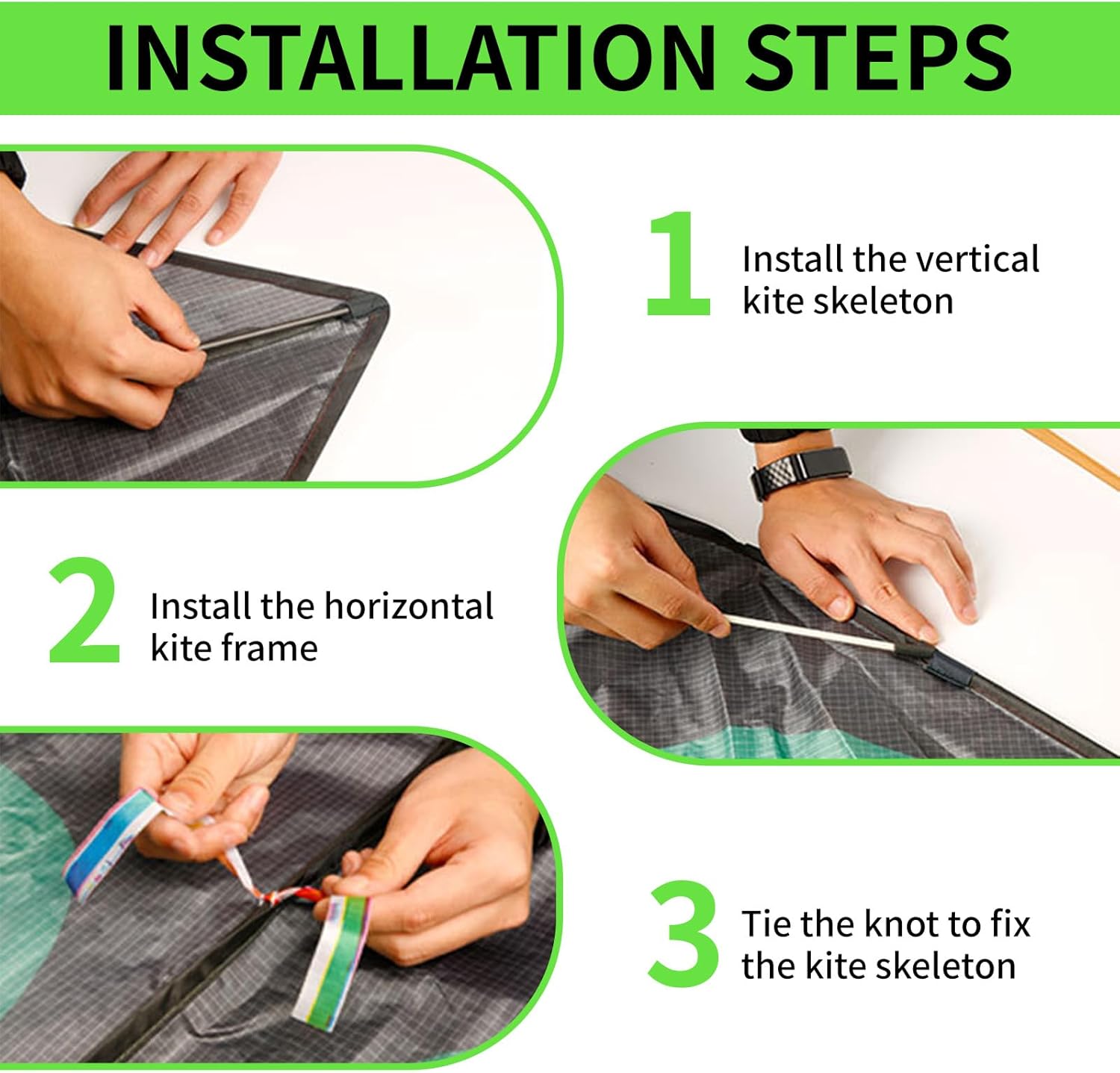 INSTALLATION STEPS

1 Install the vertical kite skeleton

2 Install the horizontal kite frame

3 Tie the knot to fix the kite skeleton