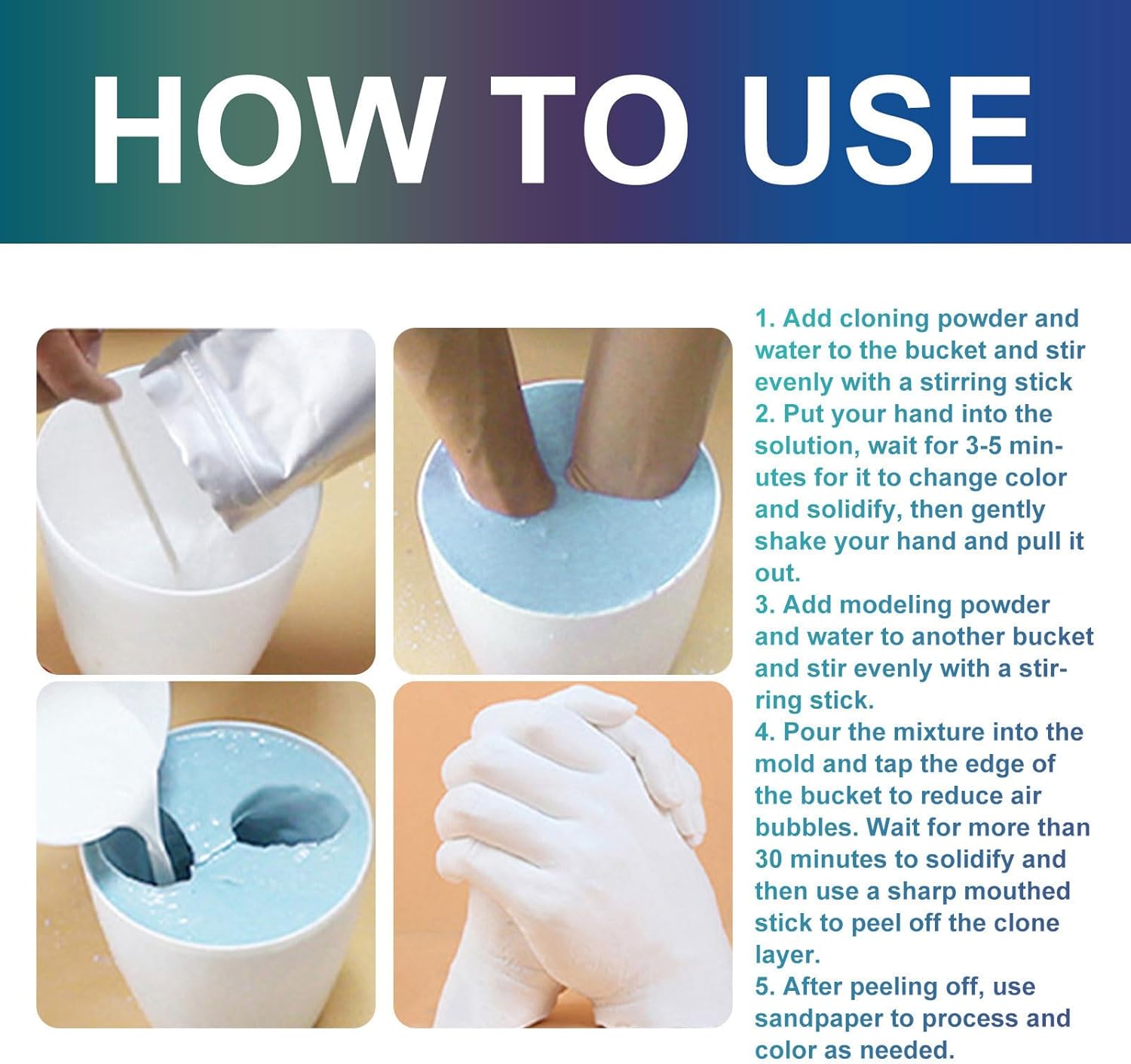 HOW TO USE

1. Add cloning powder and water to the bucket and stir evenly with a stirring stick
2. Put your hand into the solution, wait for 3-5 minutes for it to change color and solidify, then gently shake your hand and pull it out.
3. Add modeling powder and water to another bucket and stir evenly with a stirring stick.
4. Pour the mixture into the mold and tap the edge of the bucket to reduce air bubbles. Wait for more than 30 minutes to solidify and then use a sharp mouthed stick to peel off the clone layer.
5. After peeling off, use sandpaper to process and color as needed.